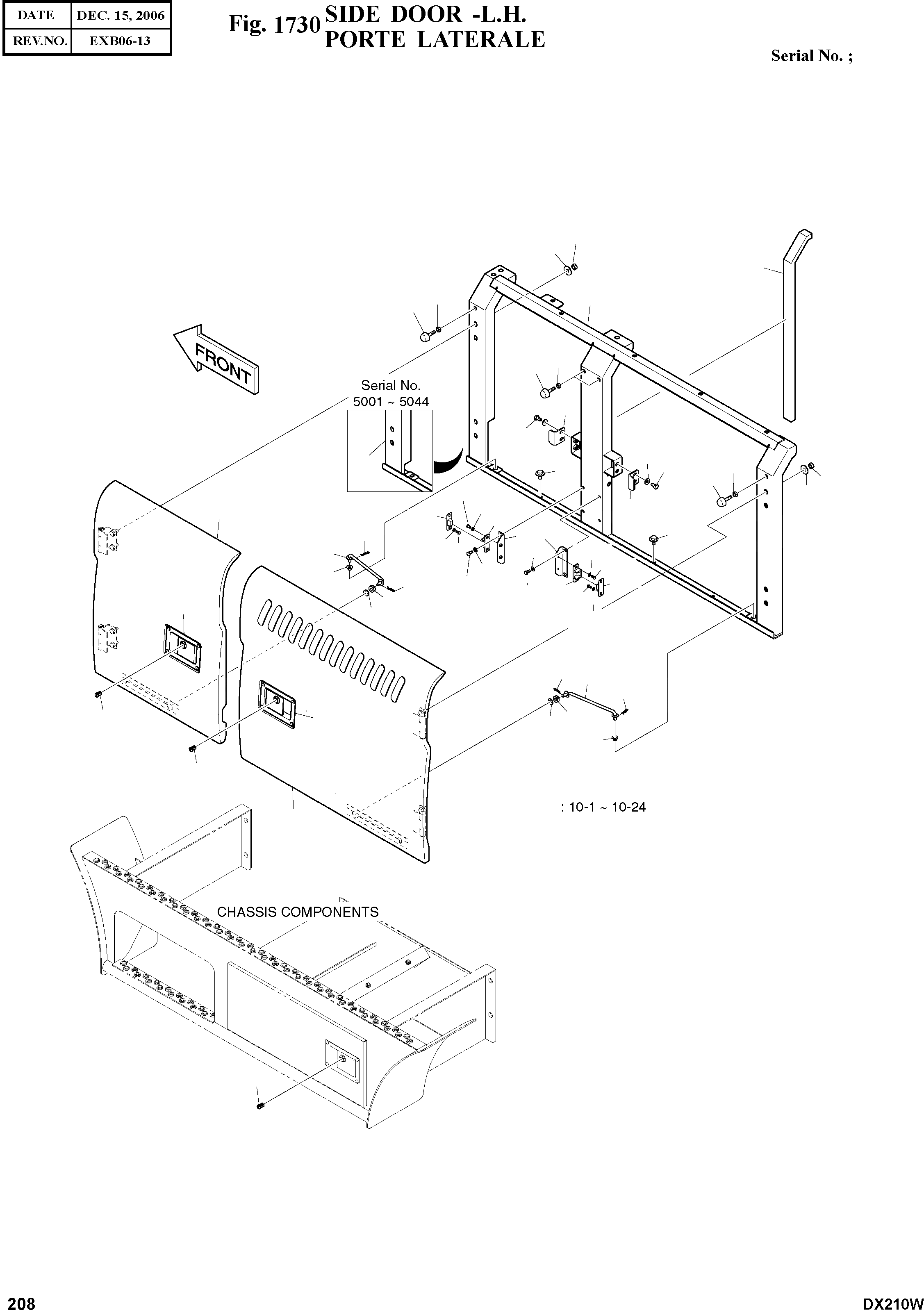 | DATE | DEC. 15, 2006 |
|---|---|
| REV.NO. | EXB06-13 |

Fig. 1730 SIDE DOOR -L.H.
PORTE LATERALE

Serial No. ;

FRONT

Serial No.
5001 ~ 5044

: 10-1 ~ 10-24

CHASSIS COMPONENTS

208

DX210W