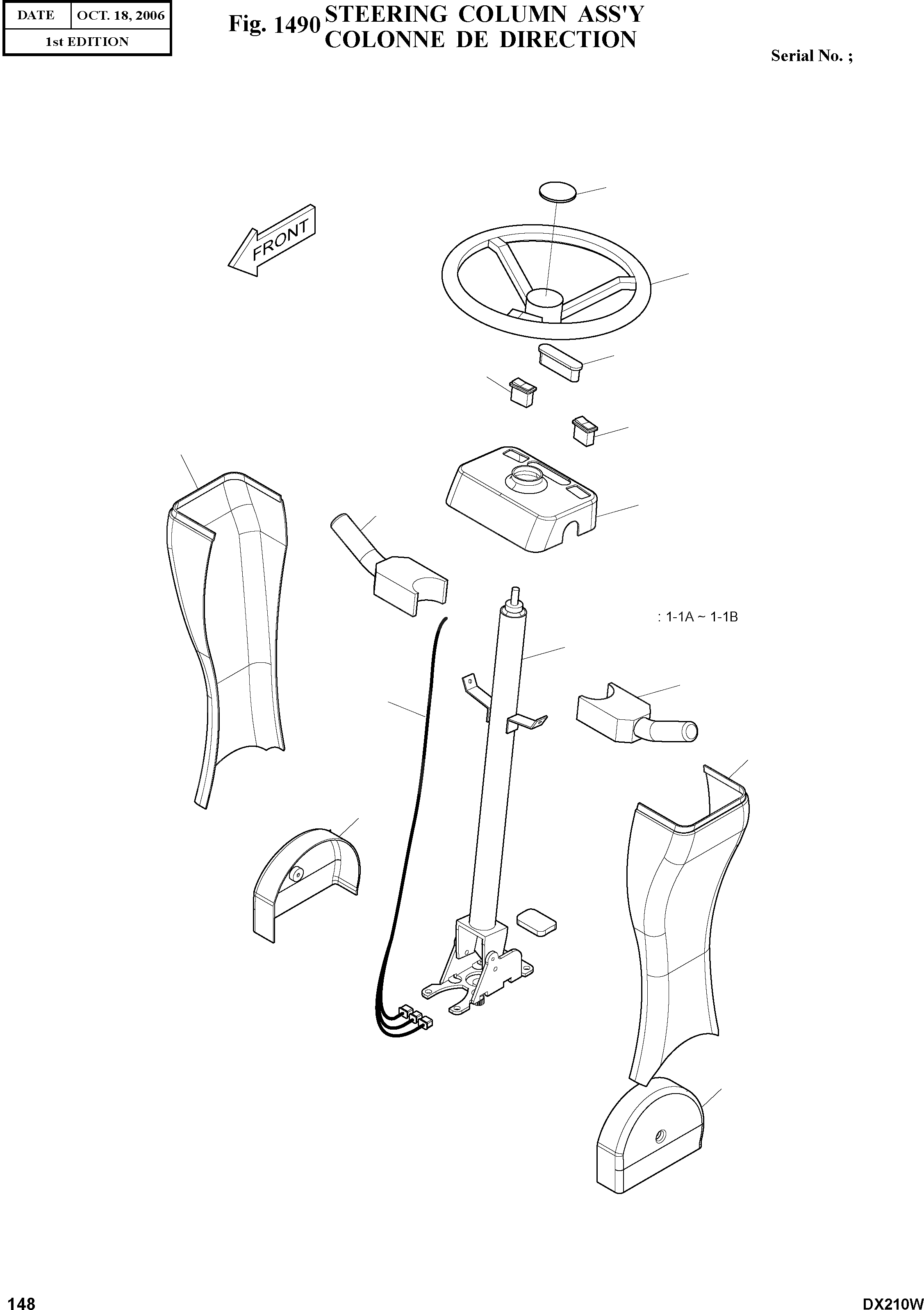 | DATE | OCT. 18, 2006 |
|---|---|
| 1st EDITION | |

Fig. 1490 STEERING COLUMN ASS'Y
COLONNE DE DIRECTION

Serial No. ;

FRONT

: 1-1A ~ 1-1B

148

DX210W