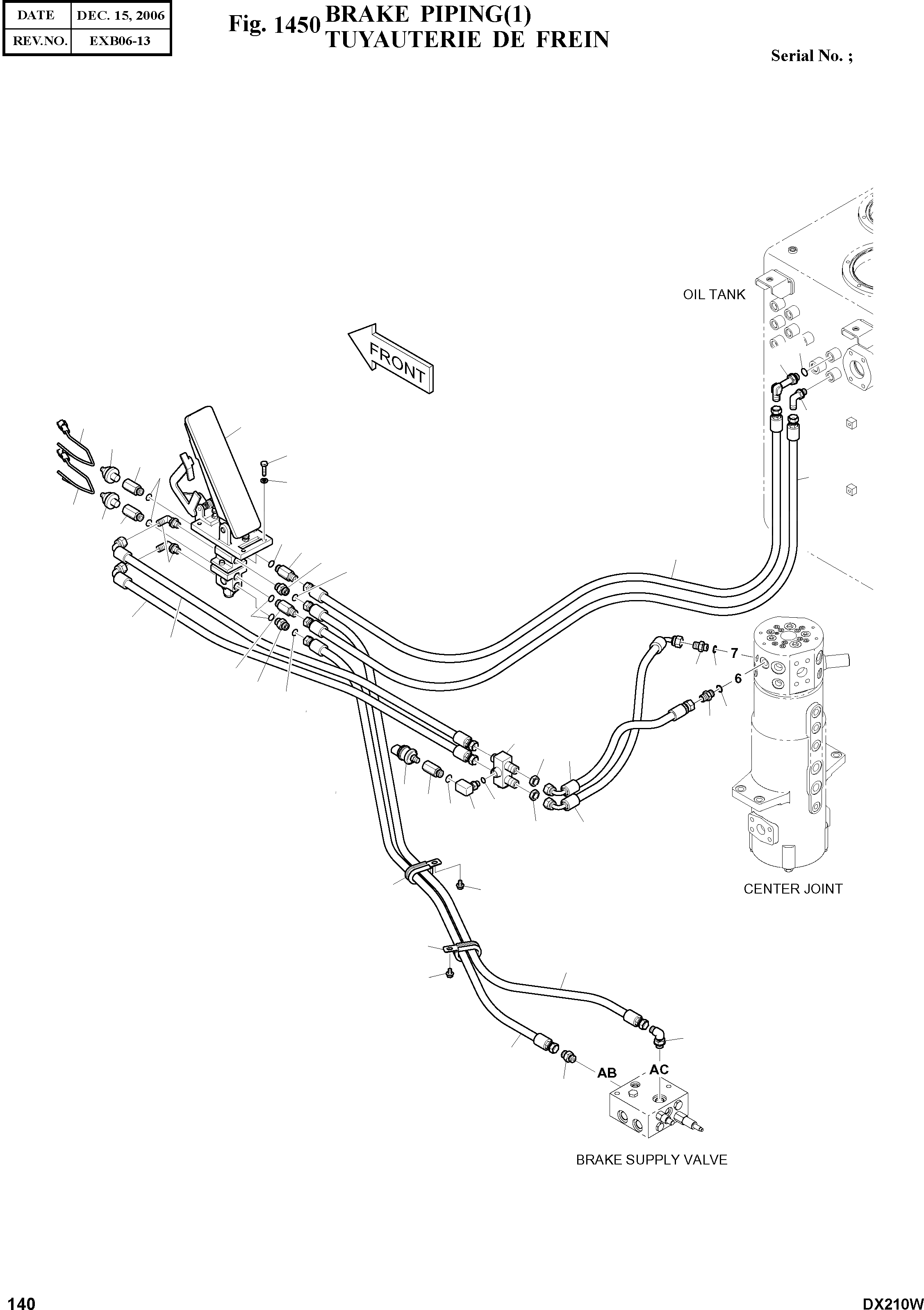 | DATE | DEC. 15, 2006 |
|---|---|
| REV.NO. | EXB06-13 |

Fig. 1450 BRAKE PIPING(1)
TUYAUTERIE DE FREIN

Serial No. ;

OIL TANK

FRONT

7

6

CENTER JOINT

AB

AC

BRAKE SUPPLY VALVE

140

DX210W