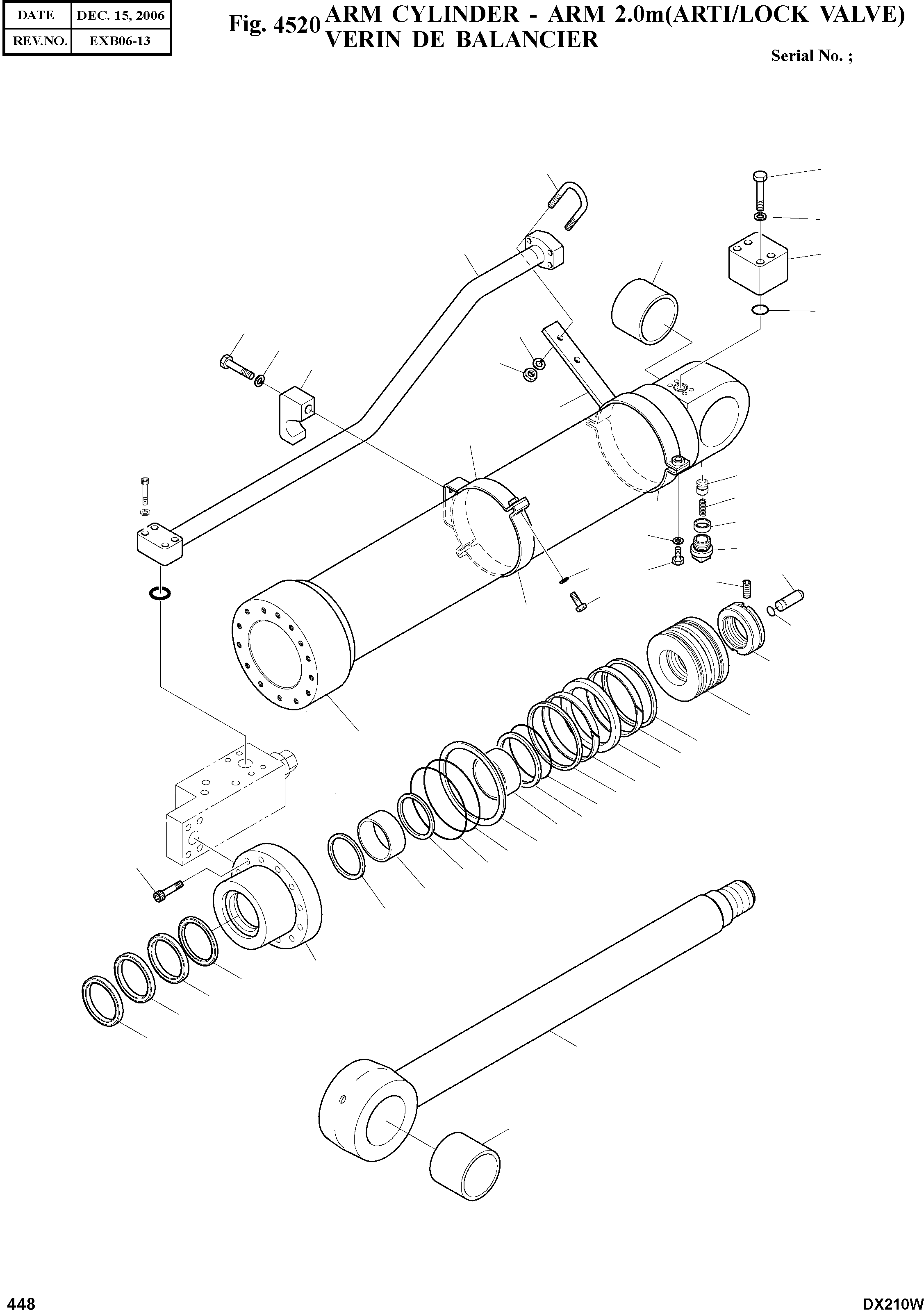 | DATE | DEC. 15, 2006 |
|---|---|
| REV.NO. | EXB06-13 |

Fig. 4520 ARM CYLINDER - ARM 2.0m(ARTI/LOCK VALVE)
VERIN DE BALANCIER

Serial No. ;

448

DX210W