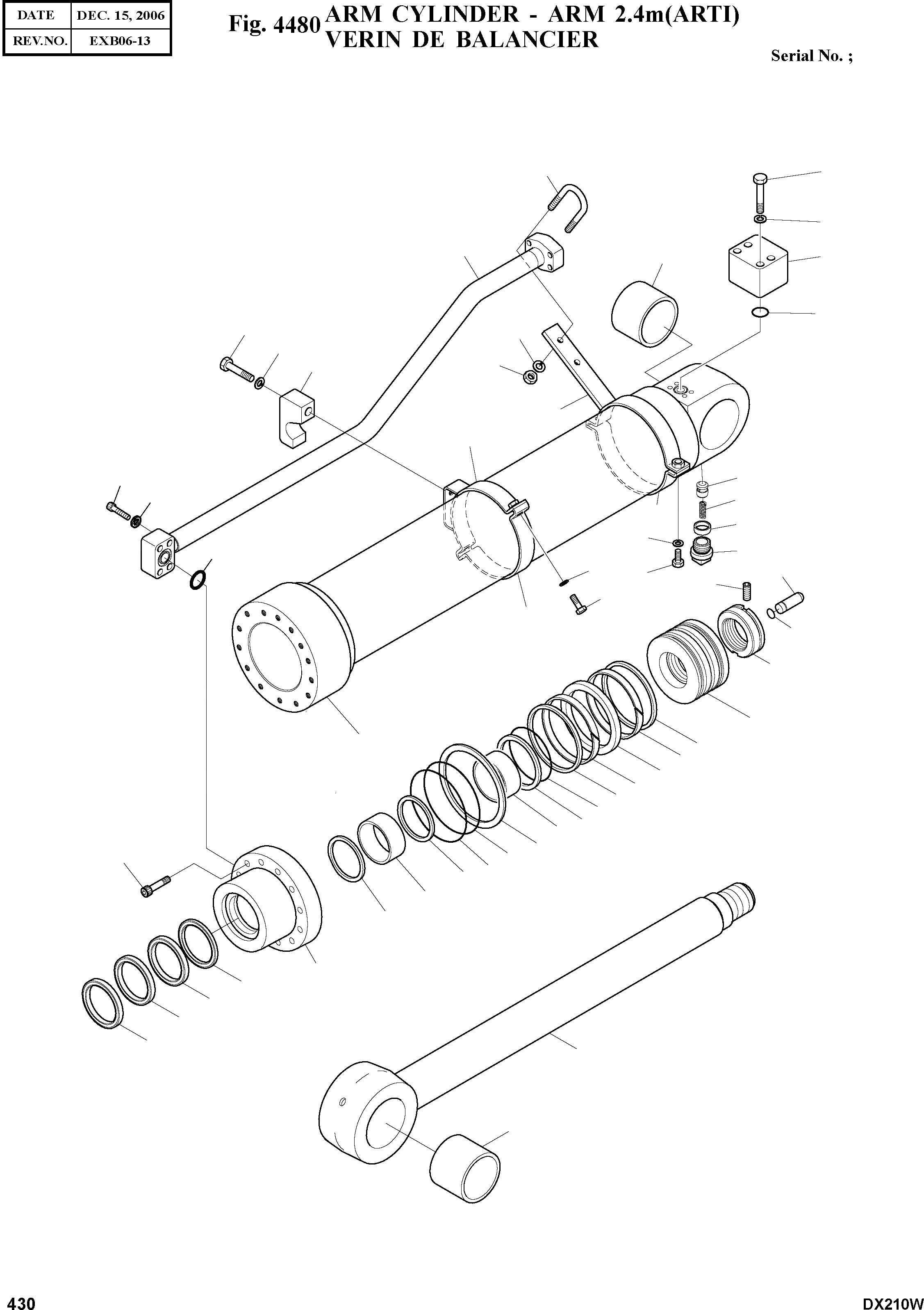 | DATE | DEC. 15, 2006 |
|---|---|
| REV.NO. | EXB06-13 |

Fig. 4480 ARM CYLINDER - ARM 2.4m(ARTI)
VERIN DE BALANCIER

Serial No. ;

430

DX210W