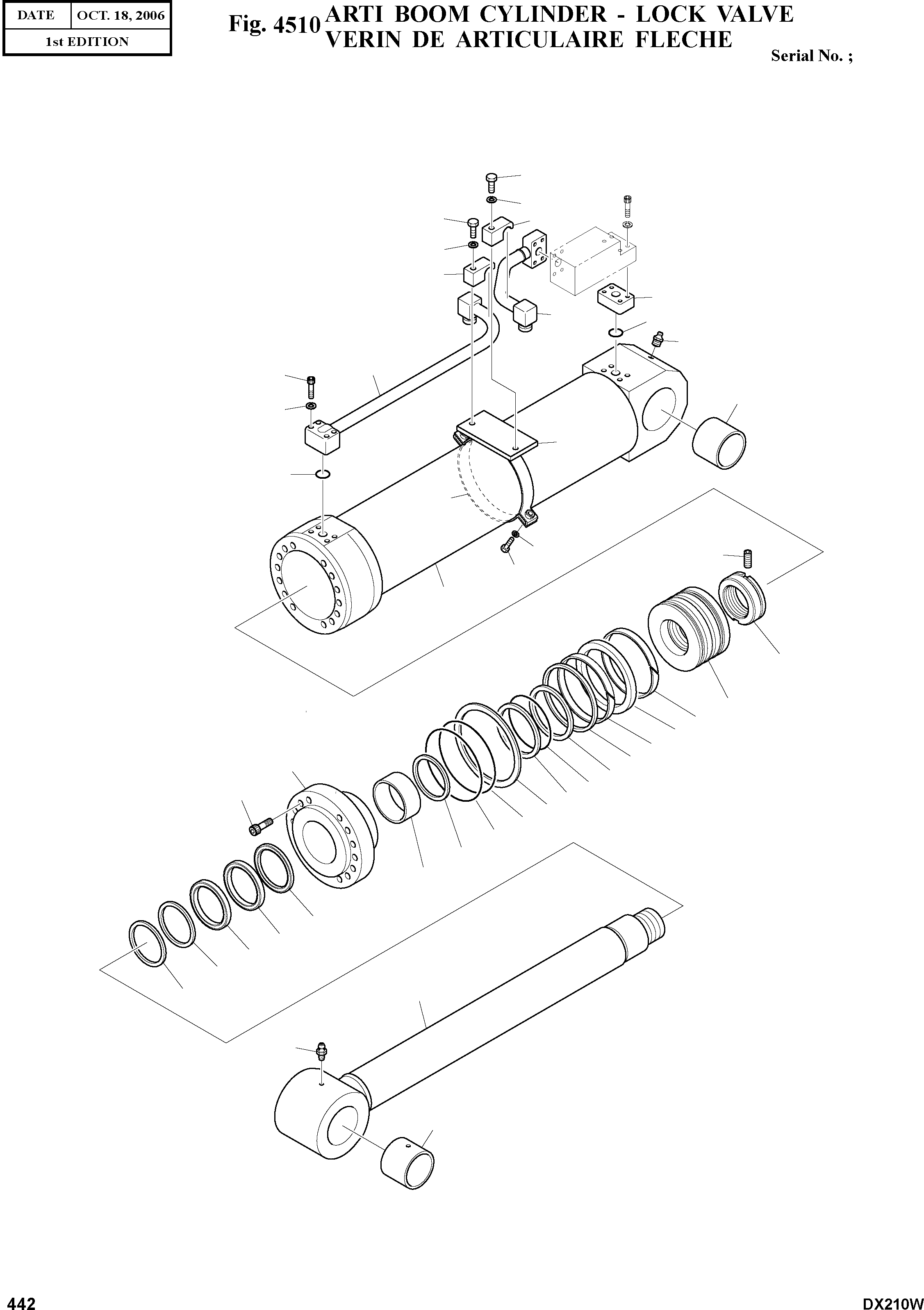 | DATE | OCT. 18, 2006 |
|---|---|
| 1st EDITION | |

Fig. 4510 ARTI BOOM CYLINDER - LOCK VALVE
VERIN DE ARTICULAIRE FLECHE

Serial No. ;

442

DX210W