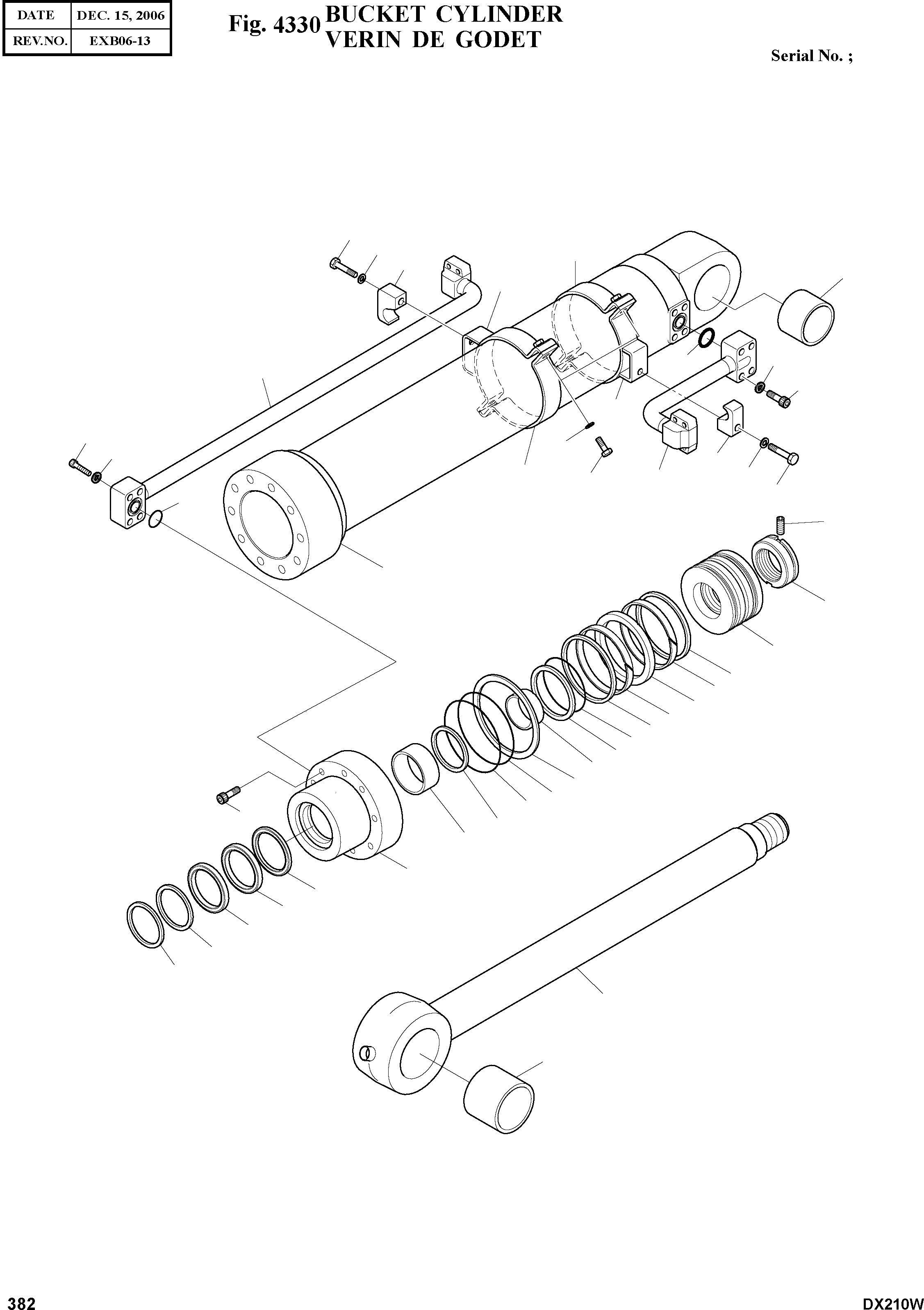 | DATE | DEC. 15, 2006 |
|---|---|
| REV.NO. | EXB06-13 |

Fig. 4330 BUCKET CYLINDER
VERIN DE GODET

Serial No. ;

382

DX210W