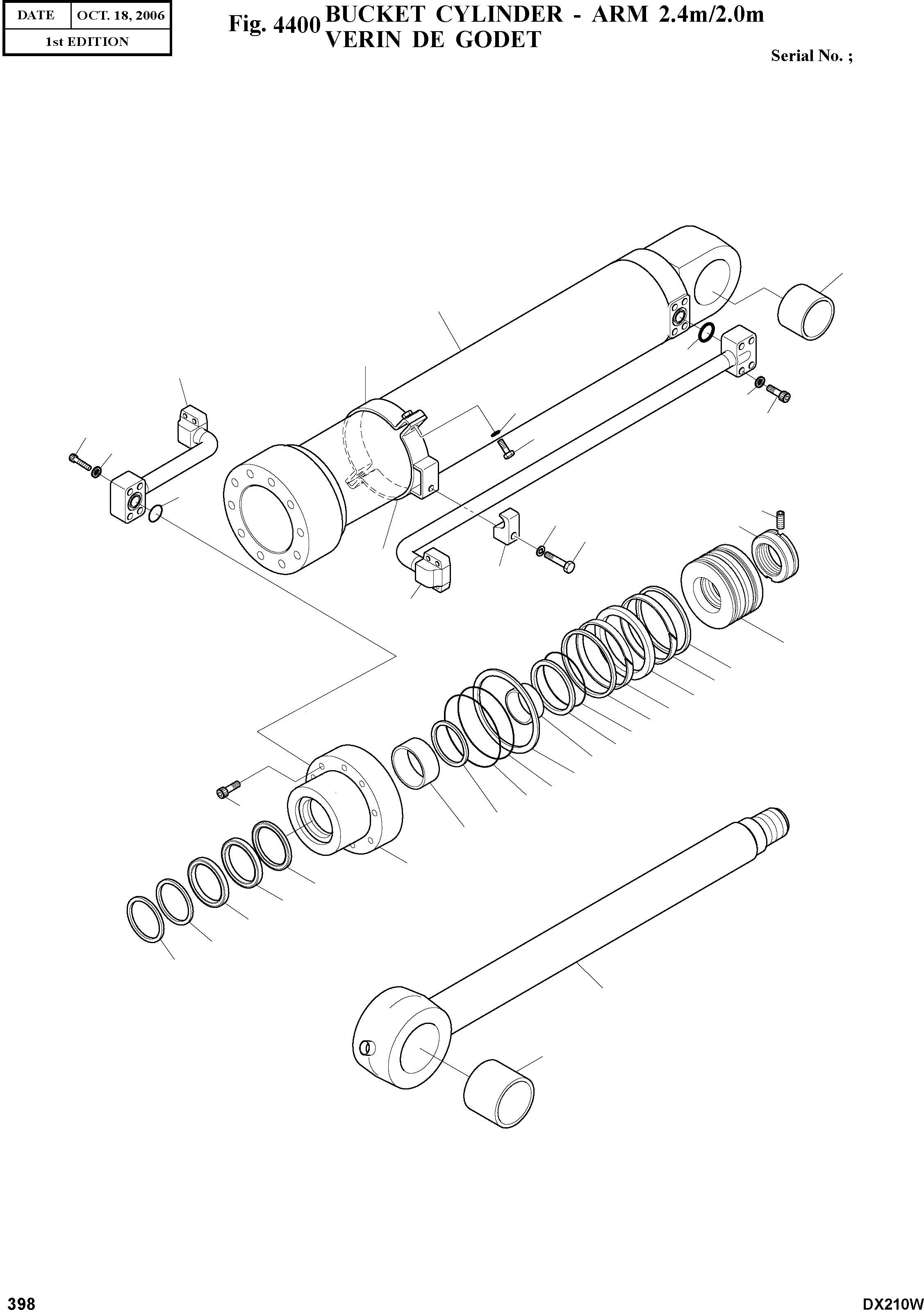 | DATE | OCT. 18, 2006 |
|---|---|
| 1st EDITION | |

Fig. 4400 BUCKET CYLINDER - ARM 2.4m/2.0m
VERIN DE GODET

Serial No. ;

398

DX210W