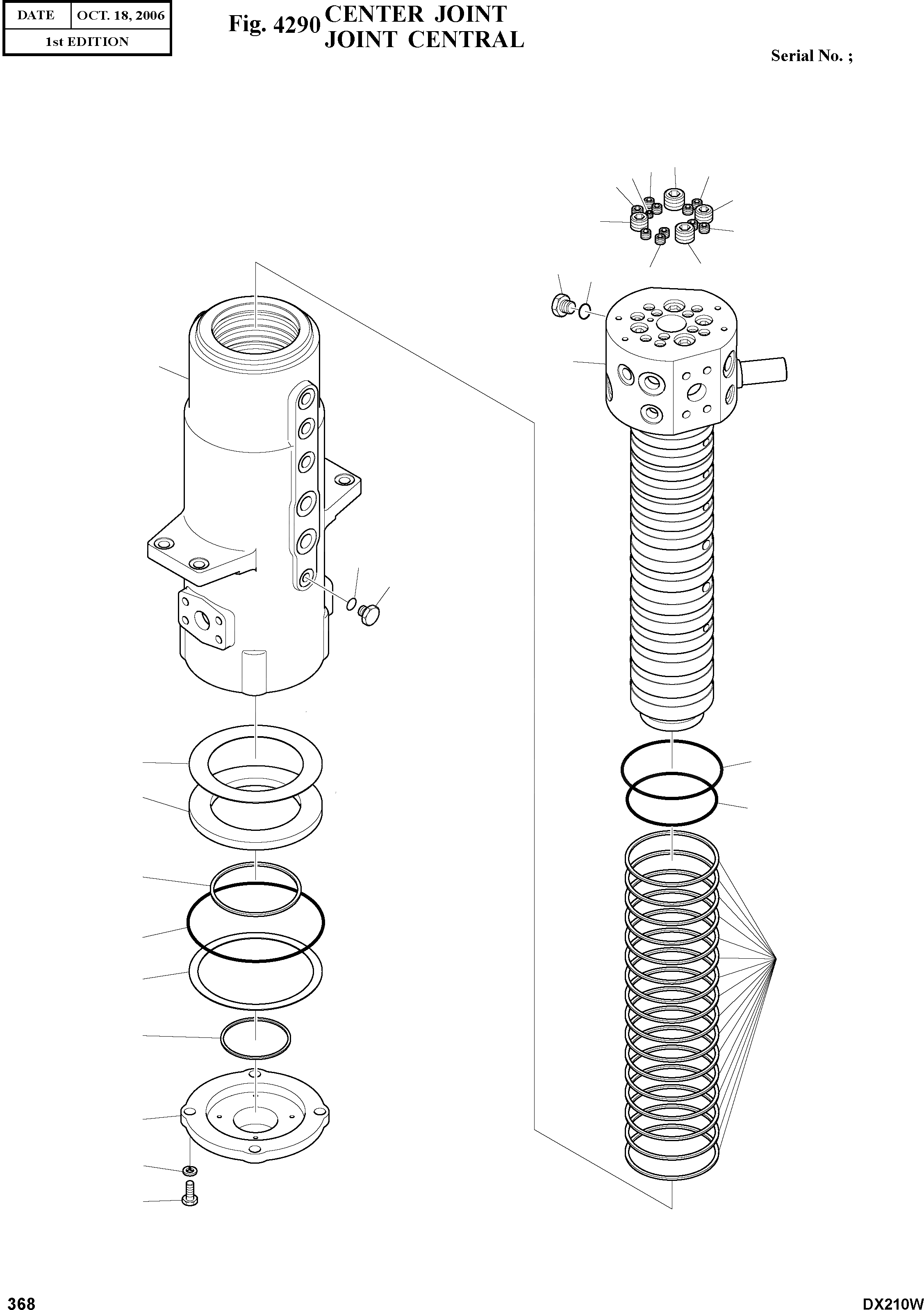 | DATE | OCT. 18, 2006 |
|---|---|
| 1st EDITION | |

Fig. 4290 CENTER JOINT
JOINT CENTRAL

Serial No. ;

368

DX210W