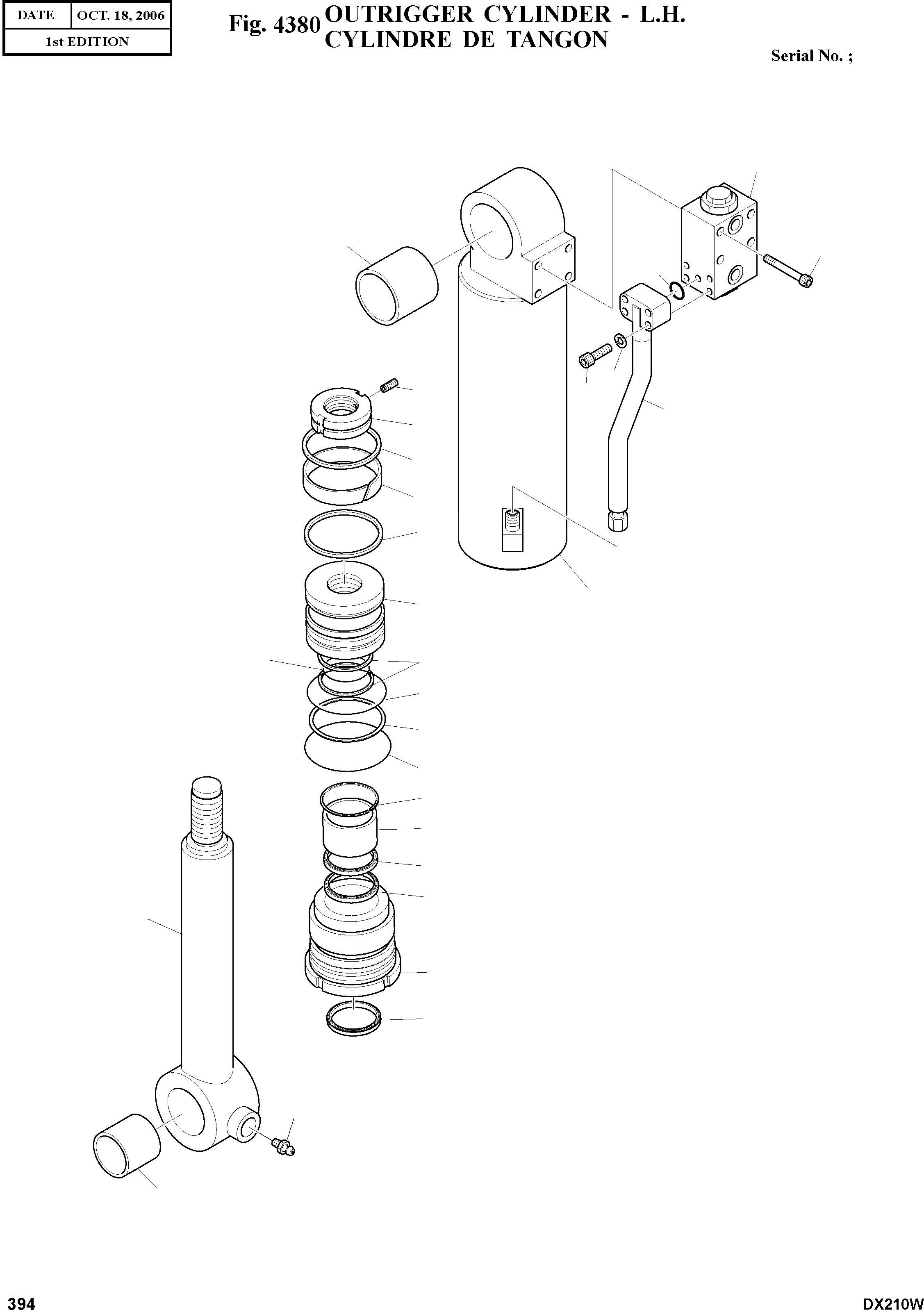 | DATE | OCT. 18, 2006 |
|---|---|
| 1st EDITION | |

Fig. 4380 OUTRIGGER CYLINDER - L.H.
CYLINDRE DE TANGON

Serial No. ;

394

DX210W