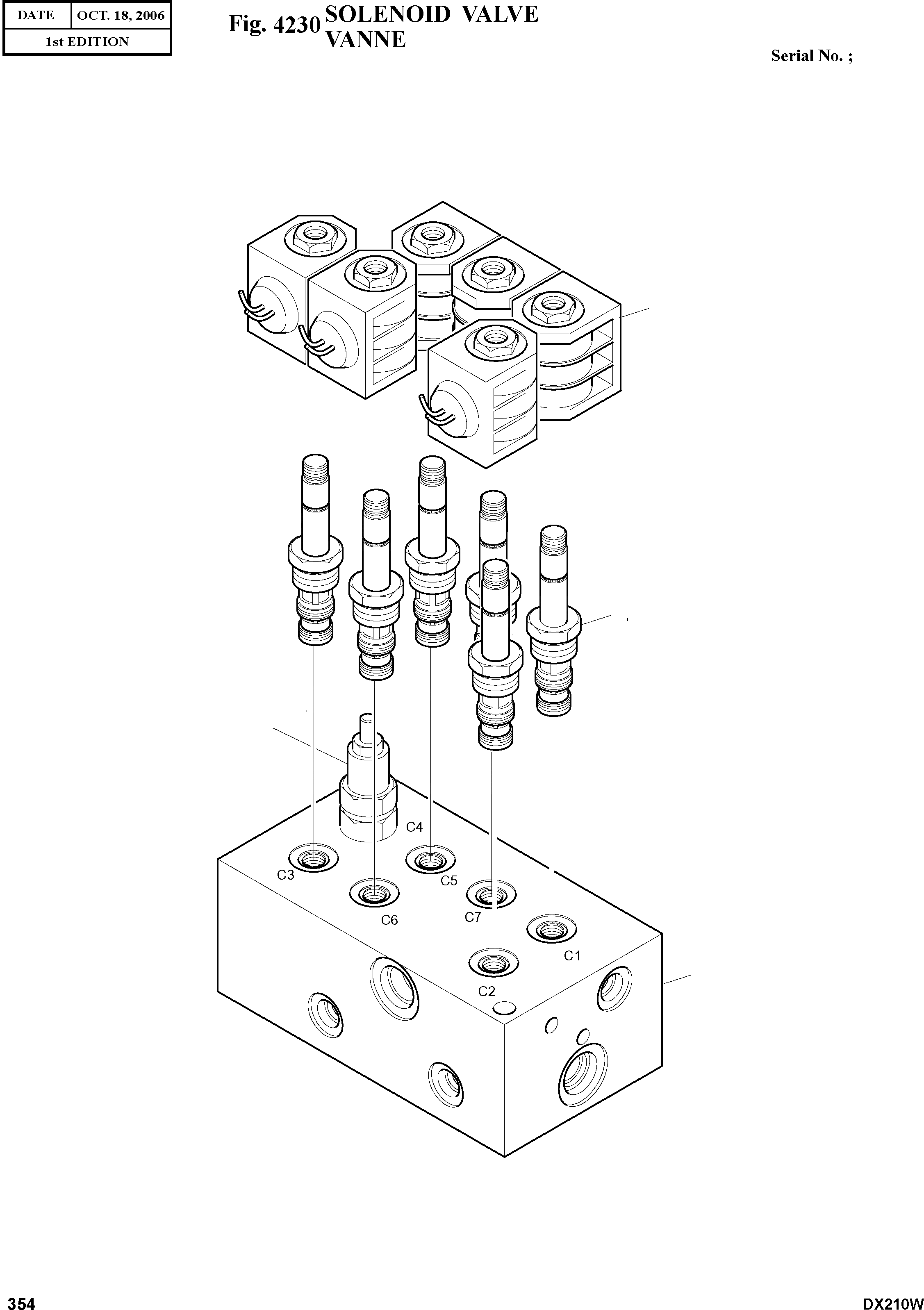 | DATE | OCT. 18, 2006 |
|---|---|
| 1st EDITION | |

Fig. 4230 SOLENOID VALVE
VANNE

Serial No. ;

C4

C3

C5

C6

C7

C1

C2

354

DX210W