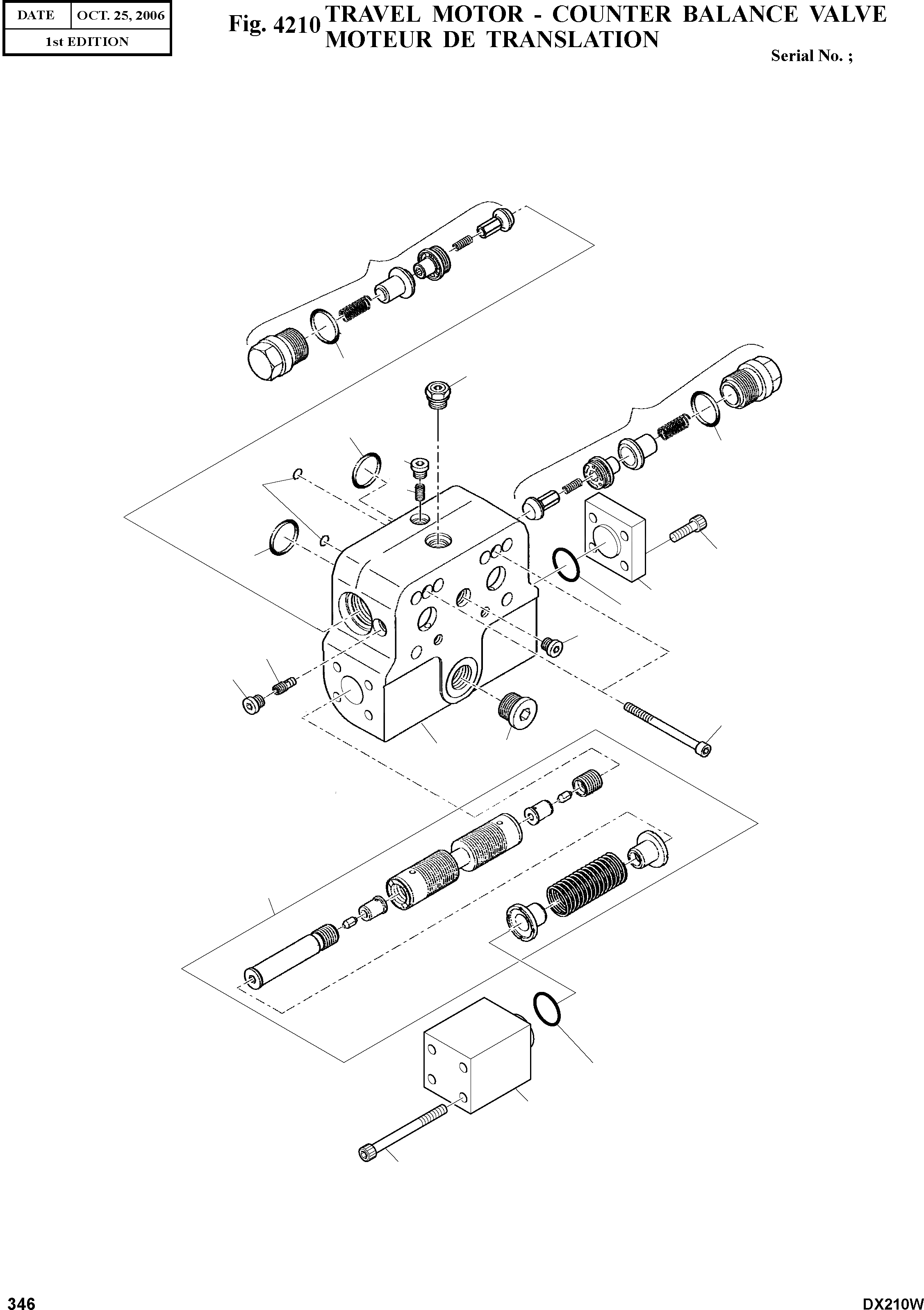 | DATE | OCT. 25, 2006 |
|---|---|
| 1st EDITION | |

Fig. 4210 TRAVEL MOTOR - COUNTER BALANCE VALVE
MOTEUR DE TRANSLATION

Serial No. ;

346

DX210W