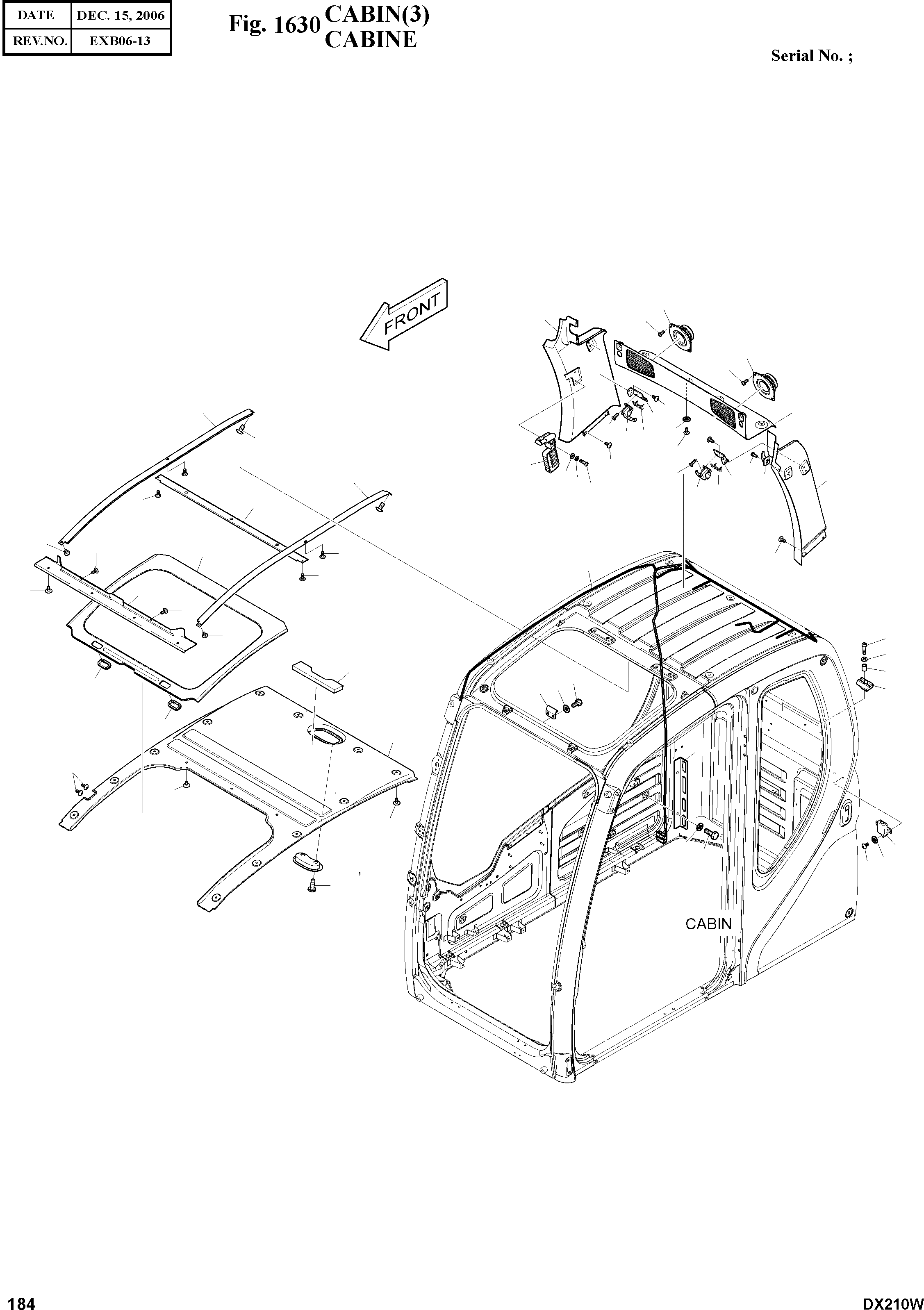 | DATE | DEC. 15, 2006 |
|---|---|
| REV.NO. | EXB06-13 |

Fig. 1630 CABIN(3)
CABINE

Serial No. ;

FRONT

CABIN

184

DX210W