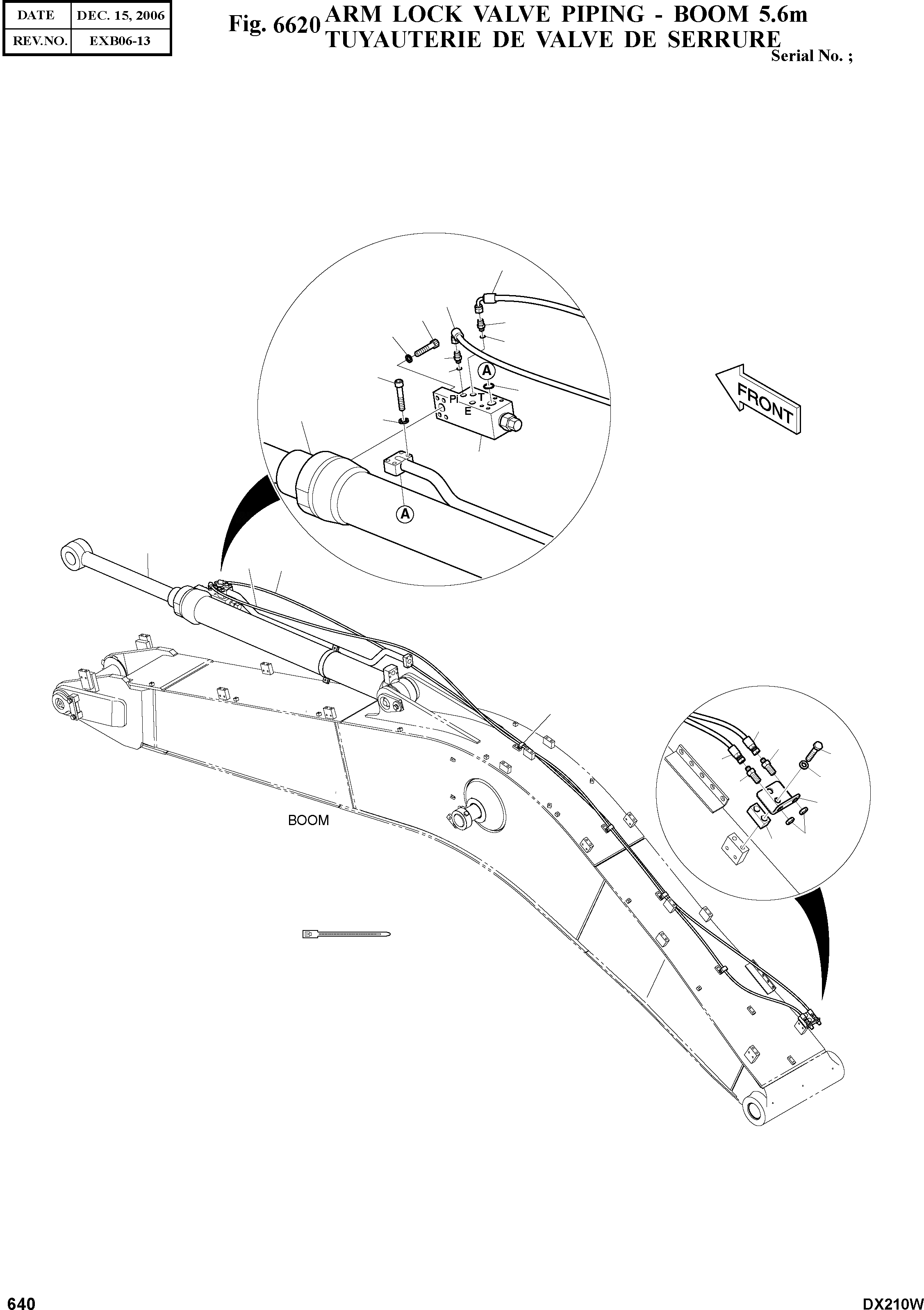 | DATE | DEC. 15, 2006 |
|---|---|
| REV.NO. | EXB06-13 |

Fig. 6620 ARM LOCK VALVE PIPING - BOOM 5.6m
TUYAUTERIE DE VALVE DE SERRURE
Serial No. ;

A

Pi

T

E

A

FRONT

BOOM

640

DX210W