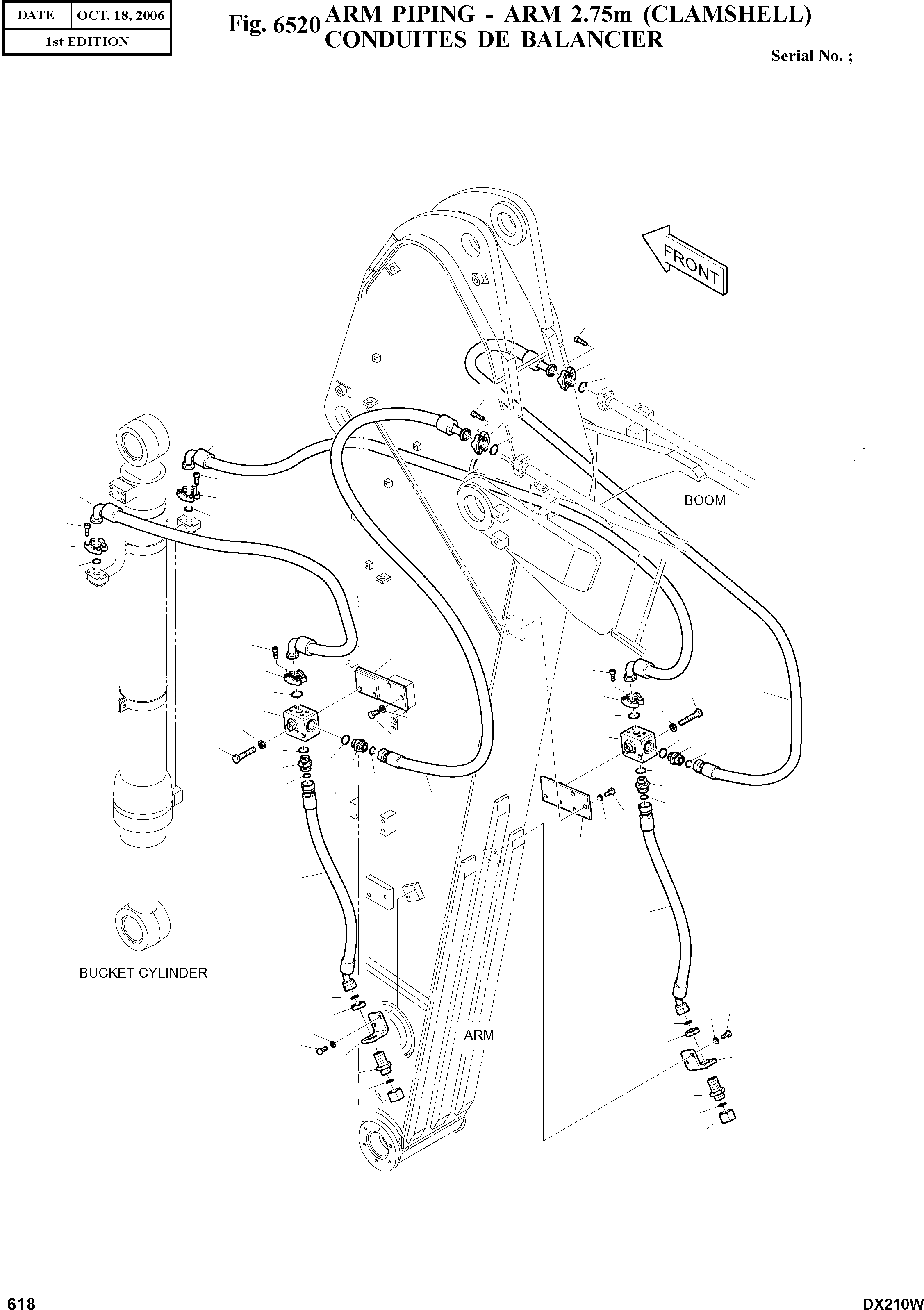 | DATE | OCT. 18, 2006 |
|---|---|
| 1st EDITION | |

Fig. 6520 ARM PIPING - ARM 2.75m (CLAMSHELL)
CONDUITES DE BALANCIER

Serial No. ;

FRONT

BOOM

BUCKET CYLINDER

ARM

618

DX210W