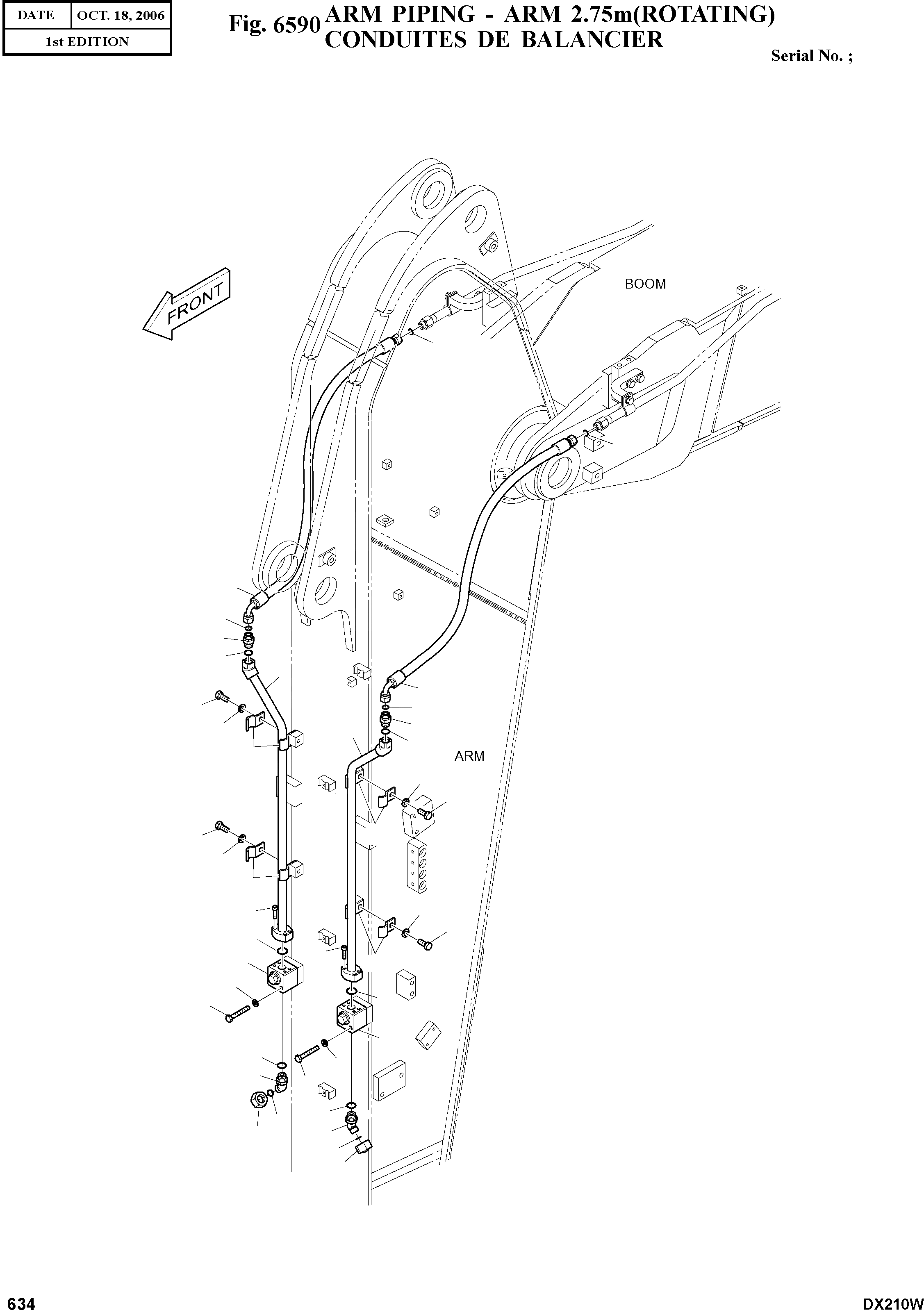 | DATE | OCT. 18, 2006 |
|---|---|
| 1st EDITION | |

Fig. 6590 ARM PIPING - ARM 2.75m(ROTATING)
CONDUITES DE BALANCIER

Serial No. ;

FRONT

BOOM

ARM

634

DX210W