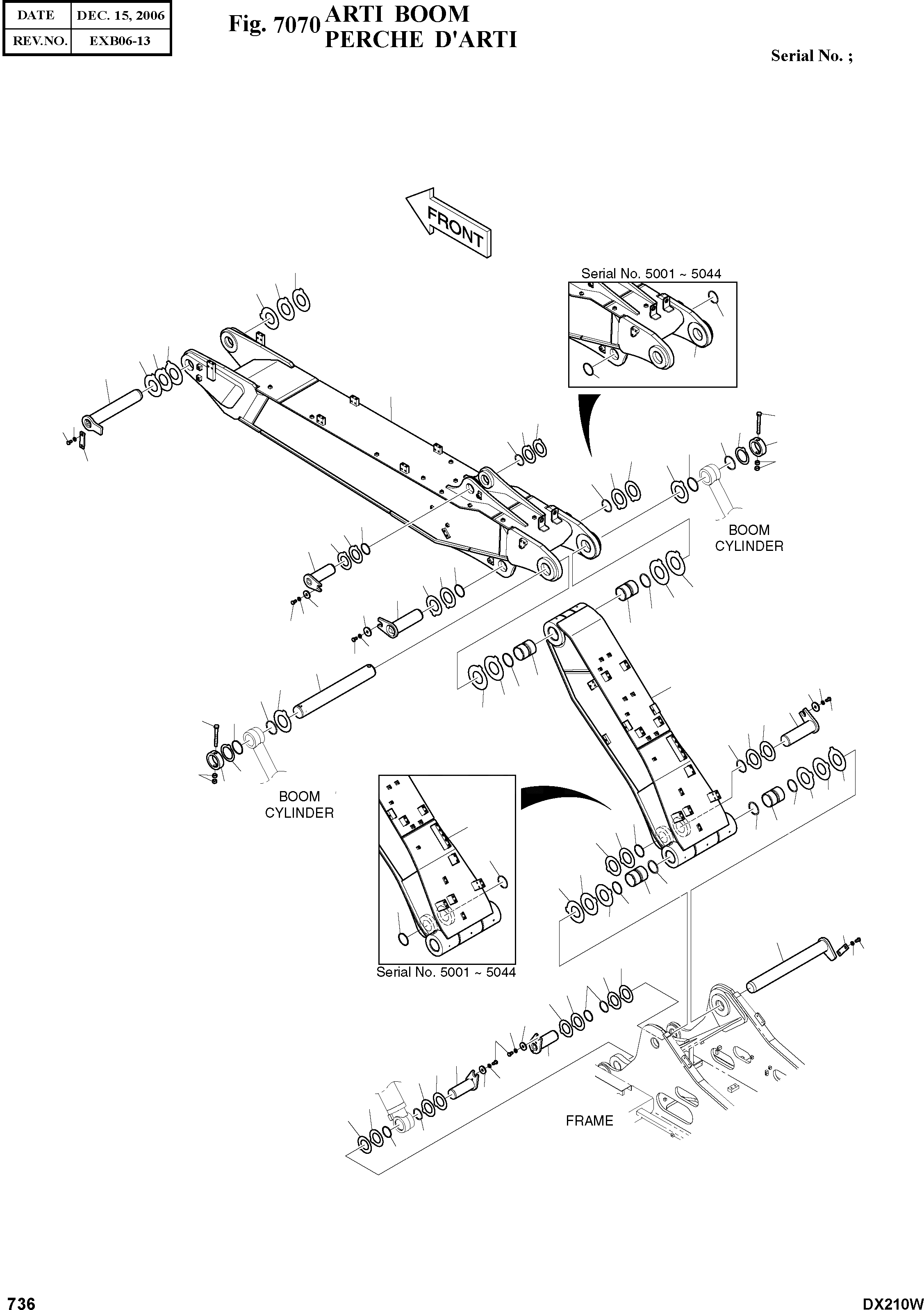 | DATE | DEC. 15, 2006 |
|---|---|
| REV.NO. | EXB06-13 |

Fig. 7070 ARTI BOOM
PERCHE D'ARTI

Serial No. ;

FRONT

Serial No. 5001 ~ 5044

BOOM CYLINDER

BOOM CYLINDER

Serial No. 5001 ~ 5044

FRAME

736

DX210W