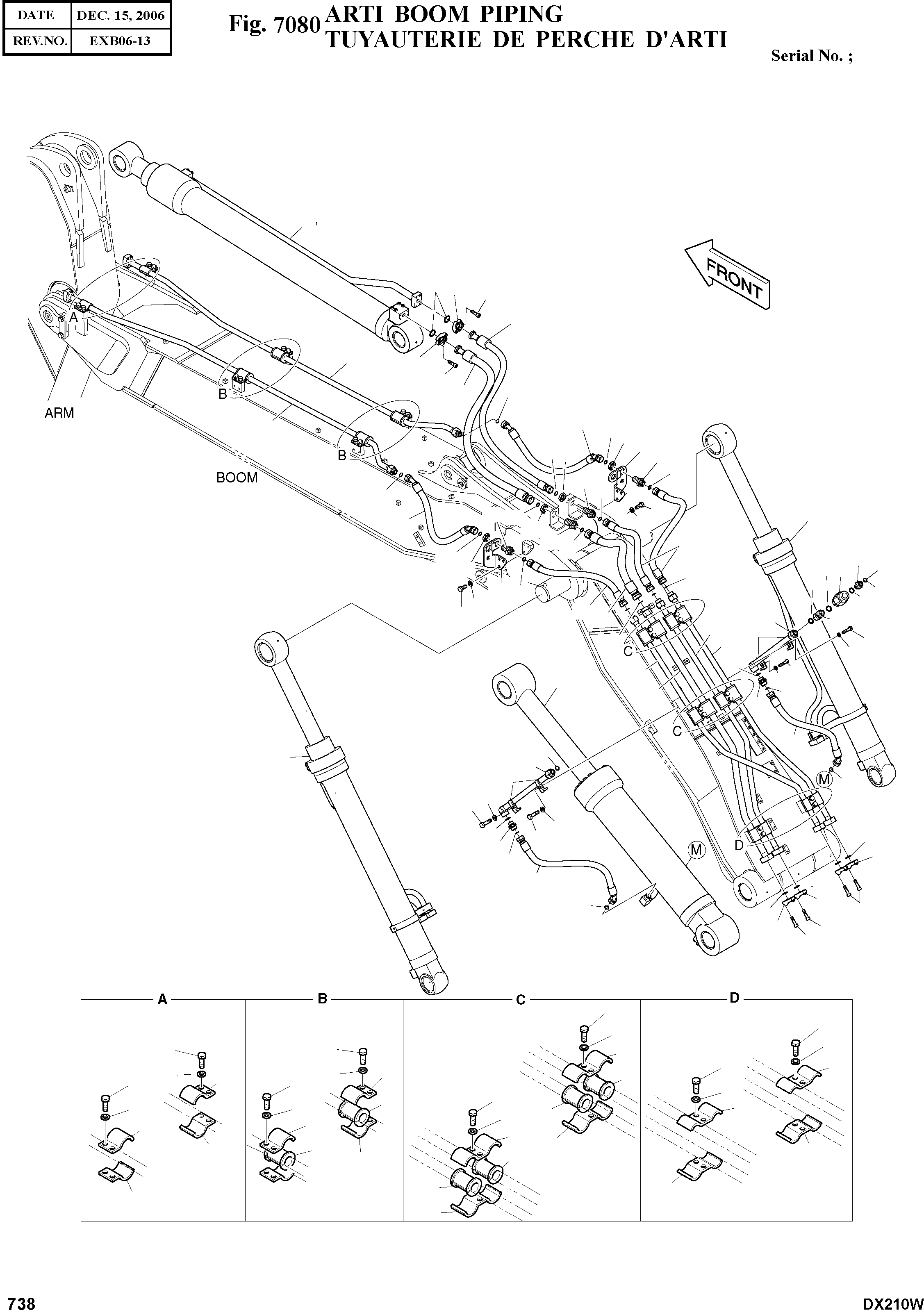 | DATE | DEC. 15, 2006 |
|---|---|
| REV.NO. | EXB06-13 |

Fig. 7080 ARTI BOOM PIPING
TUYAUTERIE DE PERCHE D'ARTI

Serial No. ;

FRONT

A

ARM

B

B

BOOM

C

C

M

M

D

A

B

C

D

738

DX210W