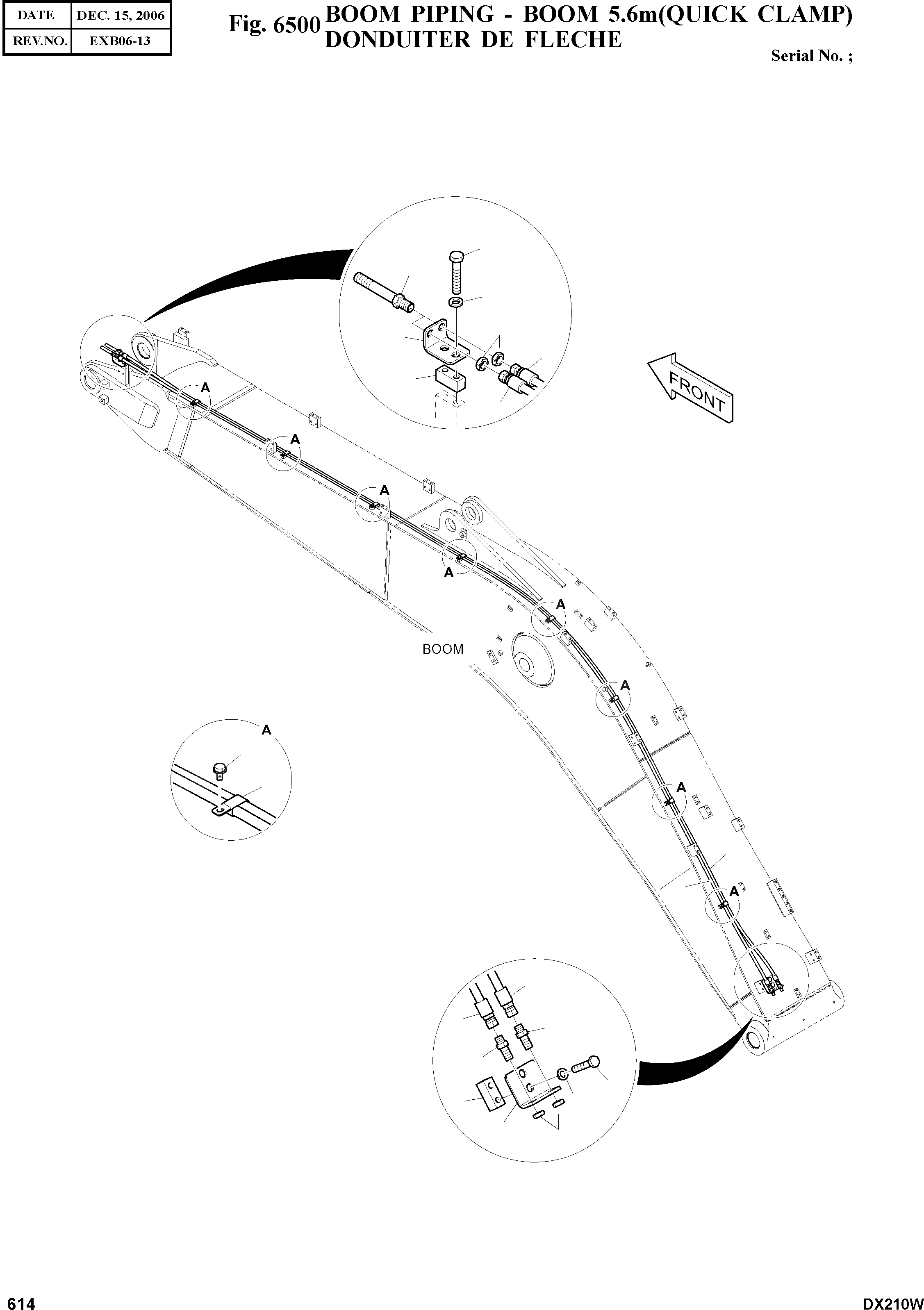 | DATE | DEC. 15, 2006 |
|---|---|
| REV.NO. | EXB06-13 |

Fig. 6500 BOOM PIPING - BOOM 5.6m(QUICK CLAMP)
DONDUITER DE FLECHE

Serial No. ;

FRONT

A

A

A

A

A

BOOM

A

A

A

A

614

DX210W