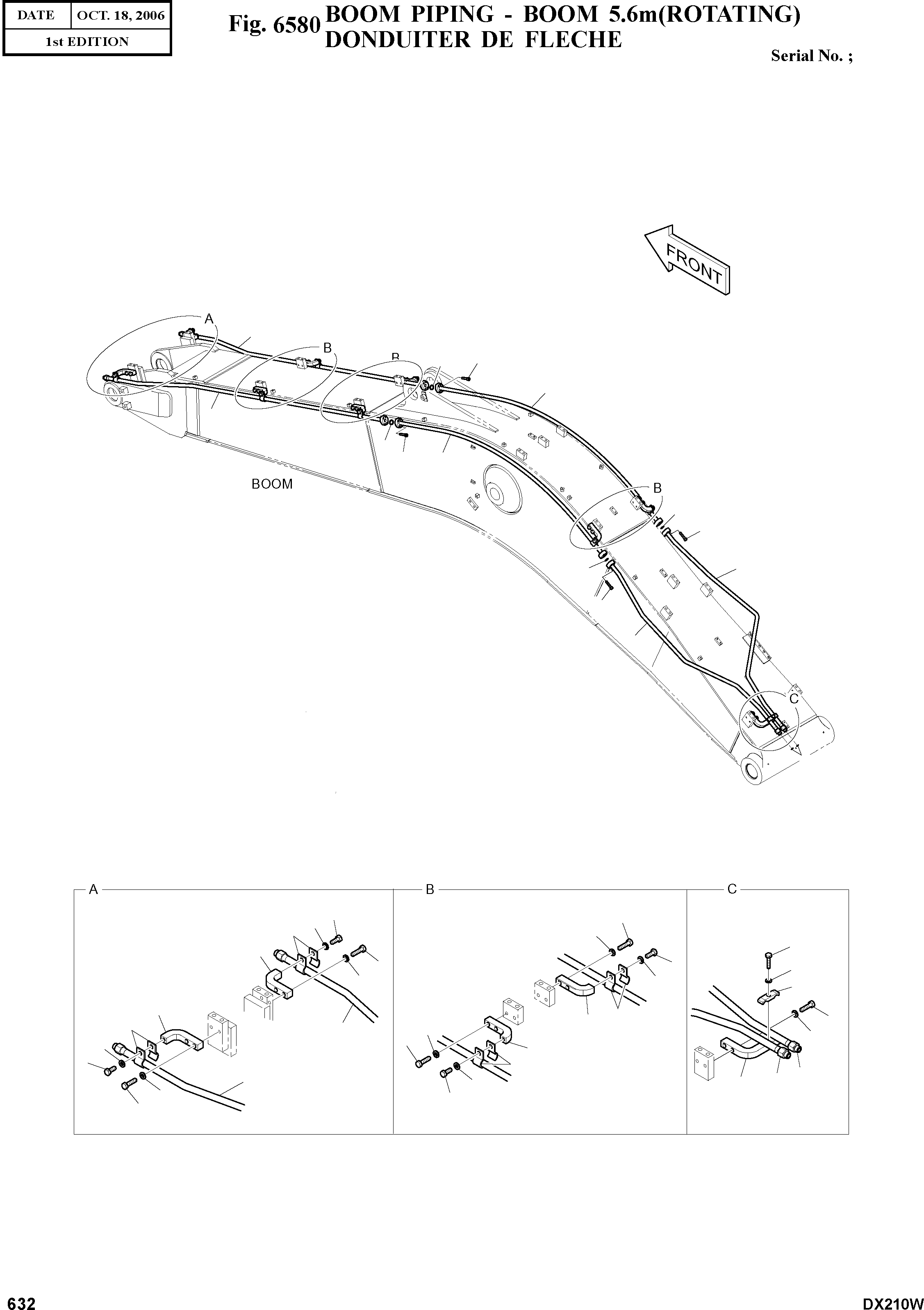 | DATE | OCT. 18, 2006 |
|---|---|
| 1st EDITION | |

Fig. 6580 BOOM PIPING - BOOM 5.6m(ROTATING)
DONDUITER DE FLECHE

Serial No. ;

FRONT

A

B

B

BOOM

B

C

A

B

C

632

DX210W