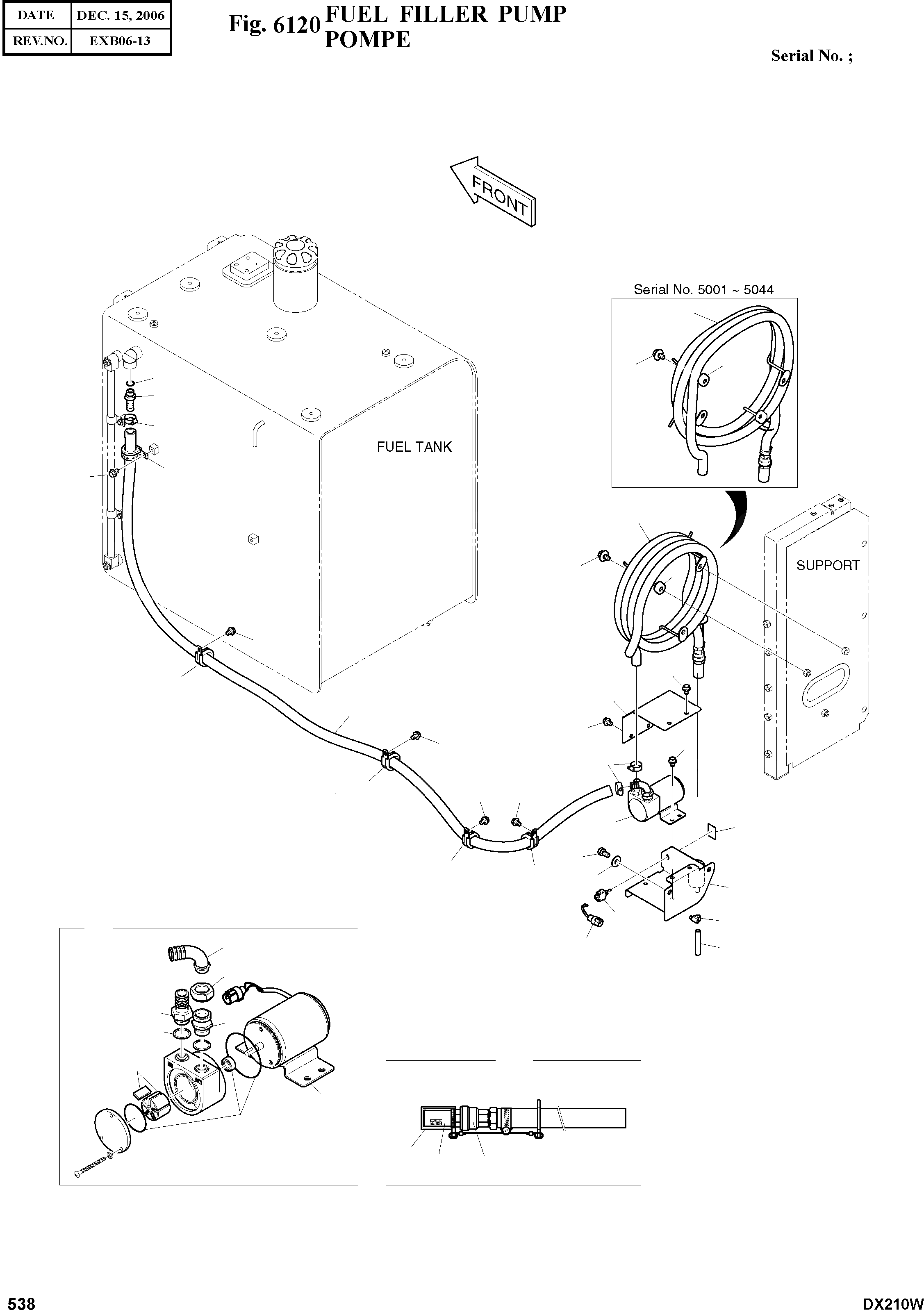 | DATE | DEC. 15, 2006 |
|---|---|
| REV.NO. | EXB06-13 |

Fig. 6120 FUEL FILLER PUMP
POMPE

Serial No. ;

FRONT

Serial No. 5001 ~ 5044

FUEL TANK

SUPPORT

538

DX210W