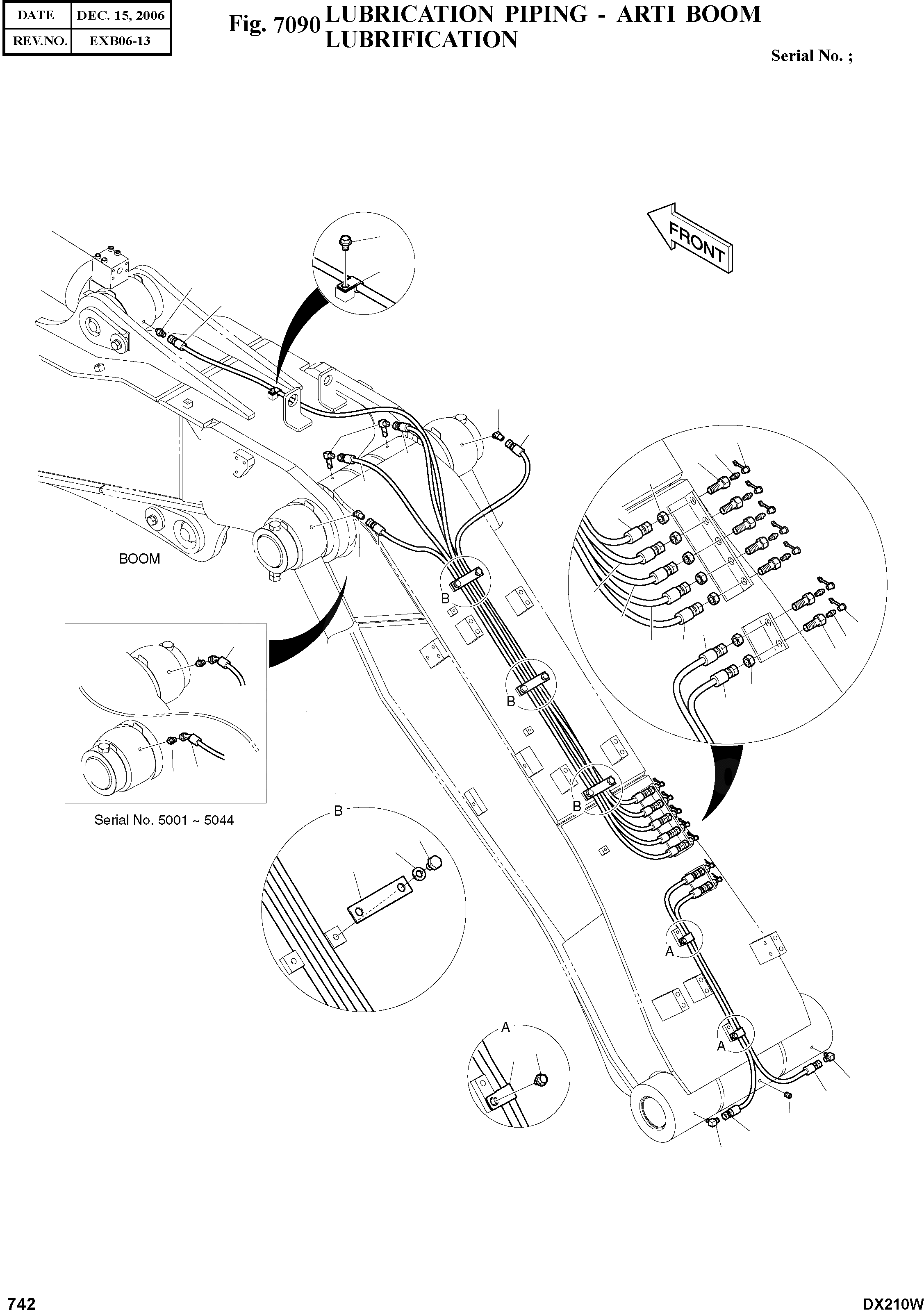 | DATE | DEC. 15, 2006 |
|---|---|
| REV.NO. | EXB06-13 |

Fig. 7090 LUBRICATION PIPING - ARTI BOOM LUBRIFICATION

Serial No. ;

FRONT

BOOM

B

B

B

Serial No. 5001 ~ 5044

B

A

A

A

742

DX210W