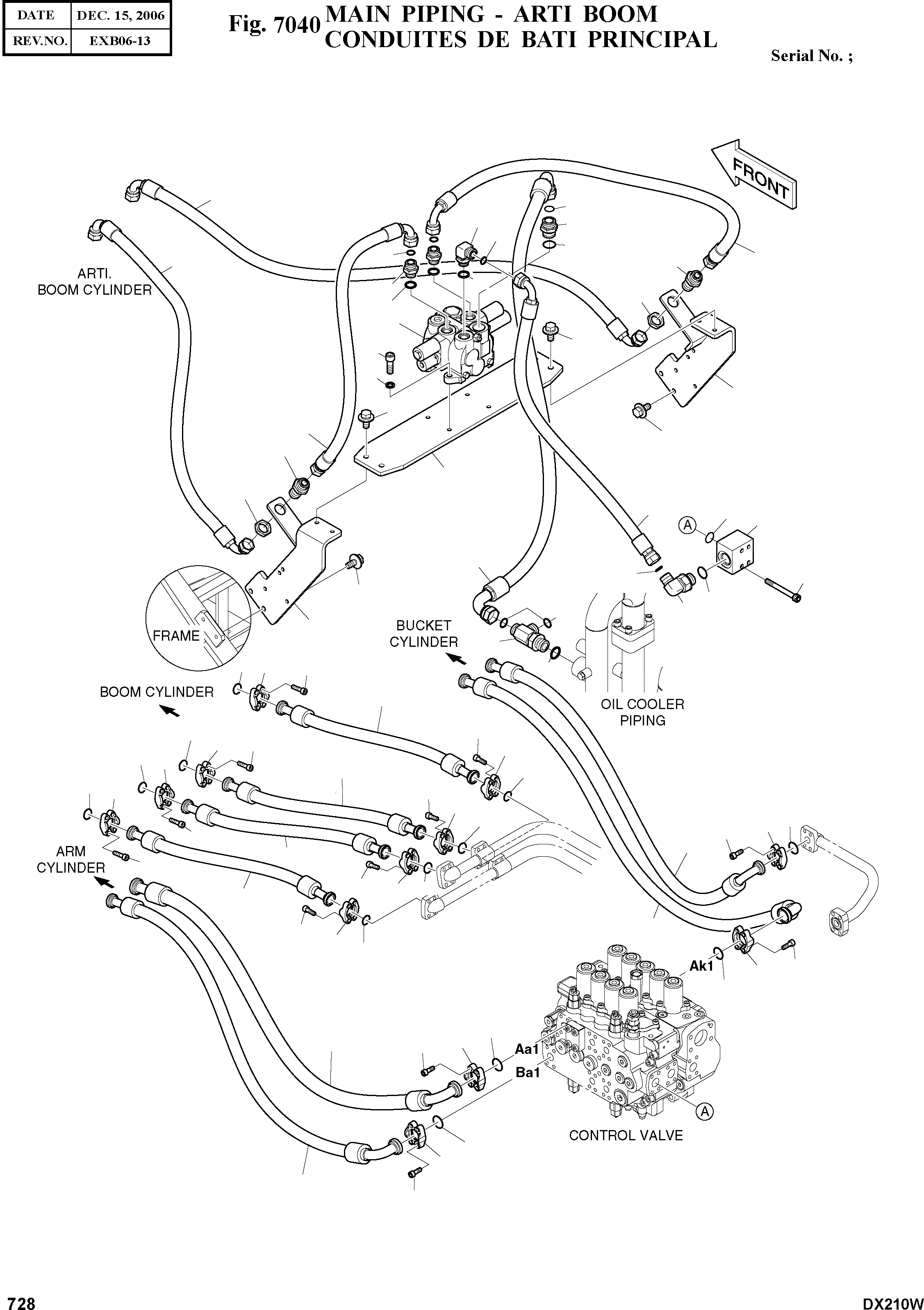 | DATE | DEC. 15, 2006 |
|---|---|
| REV.NO. | EXB06-13 |

Fig. 7040 MAIN PIPING - ARTI BOOM
CONDUITES DE BATI PRINCIPAL

Serial No. ;

FRONT

ARTI.
BOOM CYLINDER

A

FRAME

BUCKET
CYLINDER

BOOM CYLINDER

OIL COOLER
PIPING

ARM
CYLINDER

Ak1

Aa1

Ba1

A

CONTROL VALVE

728

DX210W