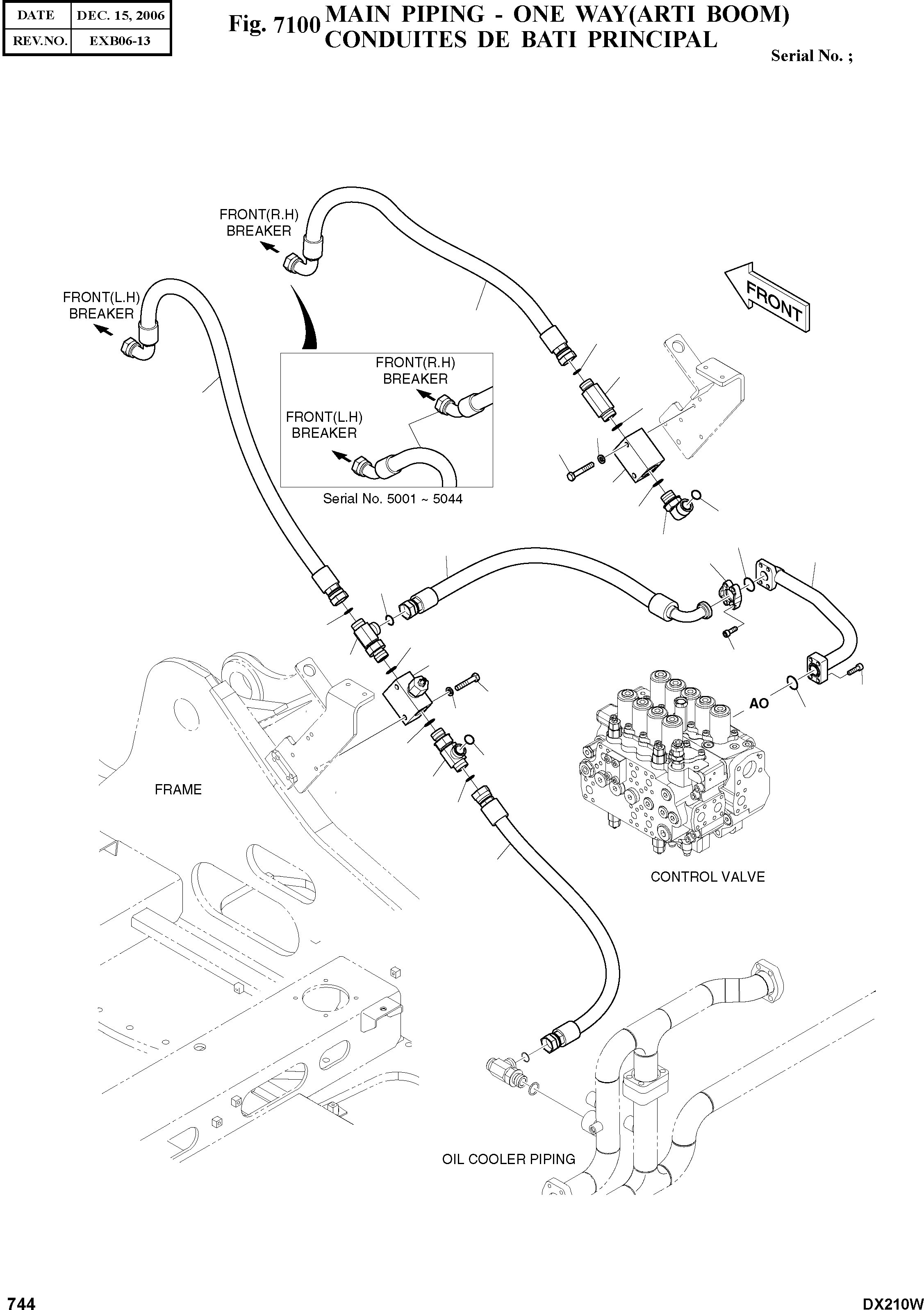 | DATE | DEC. 15, 2006 |
|---|---|
| REV.NO. | EXB06-13 |

Fig. 7100 MAIN PIPING - ONE WAY(ARTI BOOM)
CONDUITES DE BATI PRINCIPAL

Serial No. ;

FRONT(R.H)
BREAKER

FRONT(L.H)
BREAKER

FRONT

FRONT(R.H)
BREAKER

FRONT(L.H)
BREAKER

Serial No. 5001 ~ 5044

AO

FRAME

CONTROL VALVE

OIL COOLER PIPING

744

DX210W