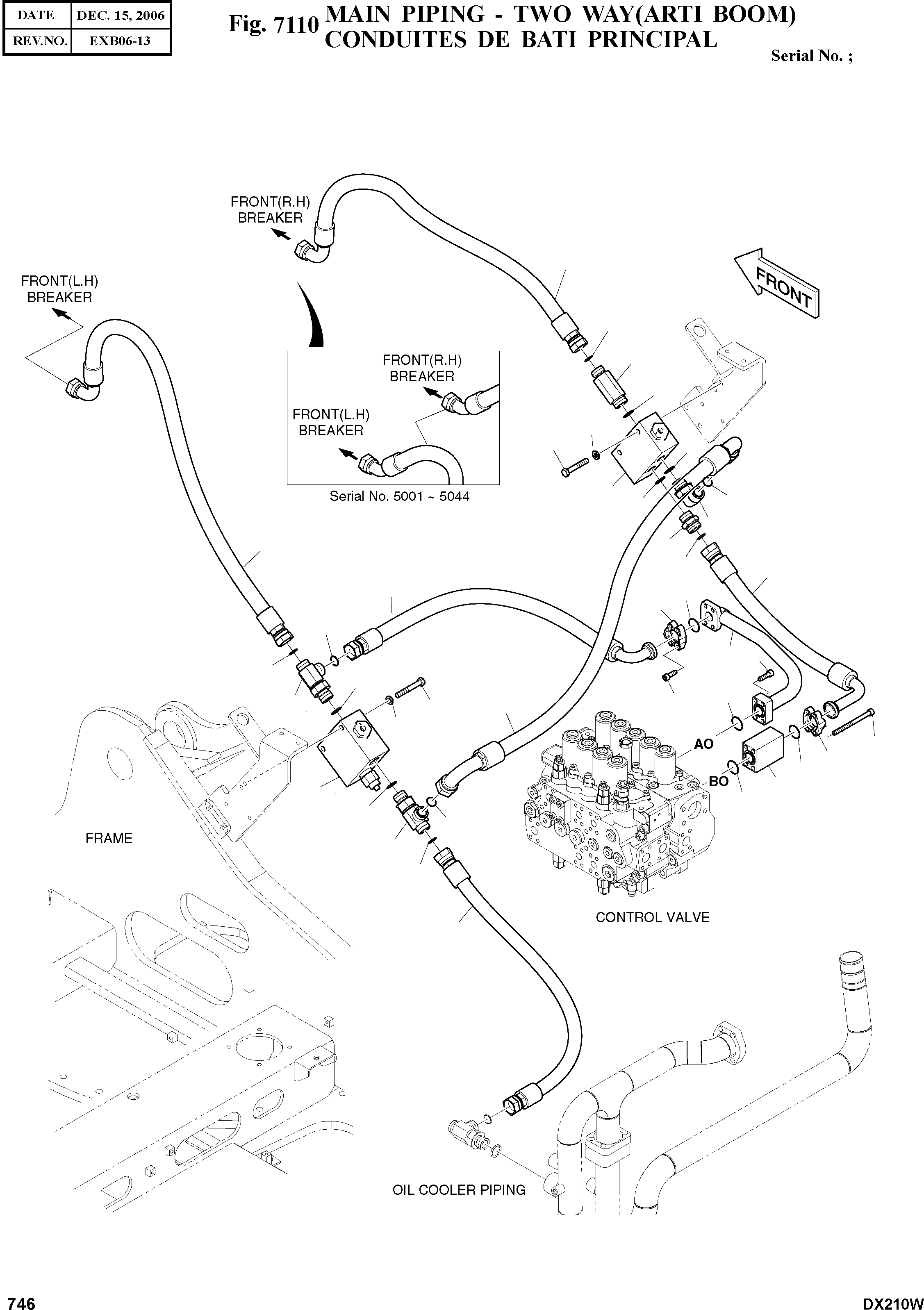 | DATE | DEC. 15, 2006 |
|---|---|
| REV.NO. | EXB06-13 |

Fig. 7110 MAIN PIPING - TWO WAY(ARTI BOOM)
CONDUITES DE BATI PRINCIPAL

Serial No. ;

FRONT(R.H)
BREAKER

FRONT(L.H)
BREAKER

FRONT

FRONT(R.H)
BREAKER

FRONT(L.H)
BREAKER

Serial No. 5001 ~ 5044

AO

BO

FRAME

CONTROL VALVE

OIL COOLER PIPING

746

DX210W