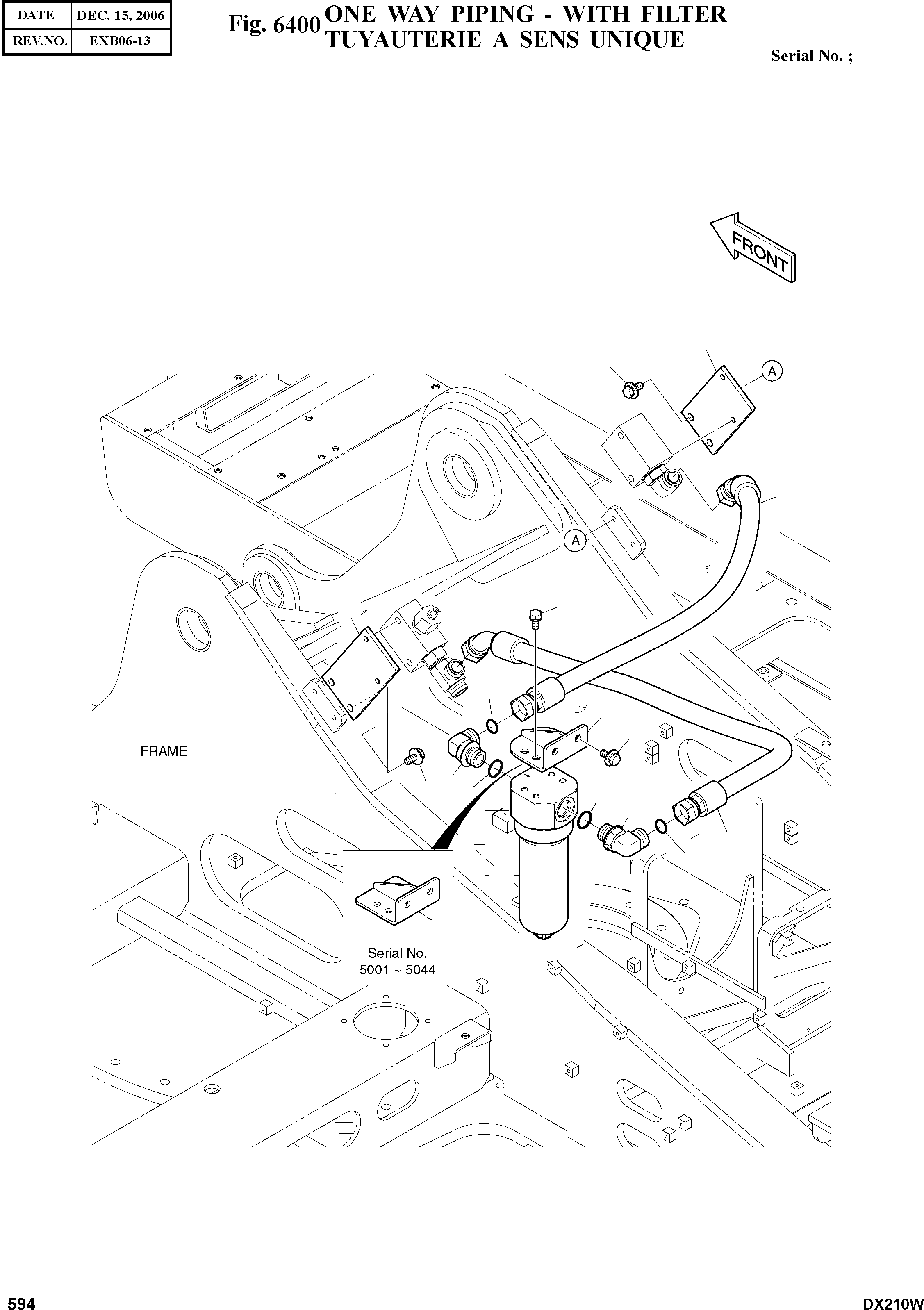 | DATE | DEC. 15, 2006 |
|---|---|
| REV.NO. | EXB06-13 |

Fig. 6400 ONE WAY PIPING - WITH FILTER
TUYAUTERIE A SENS UNIQUE

Serial No. ;

FRONT

A

A

FRAME

Serial No.
5001 ~ 5044

594

DX210W