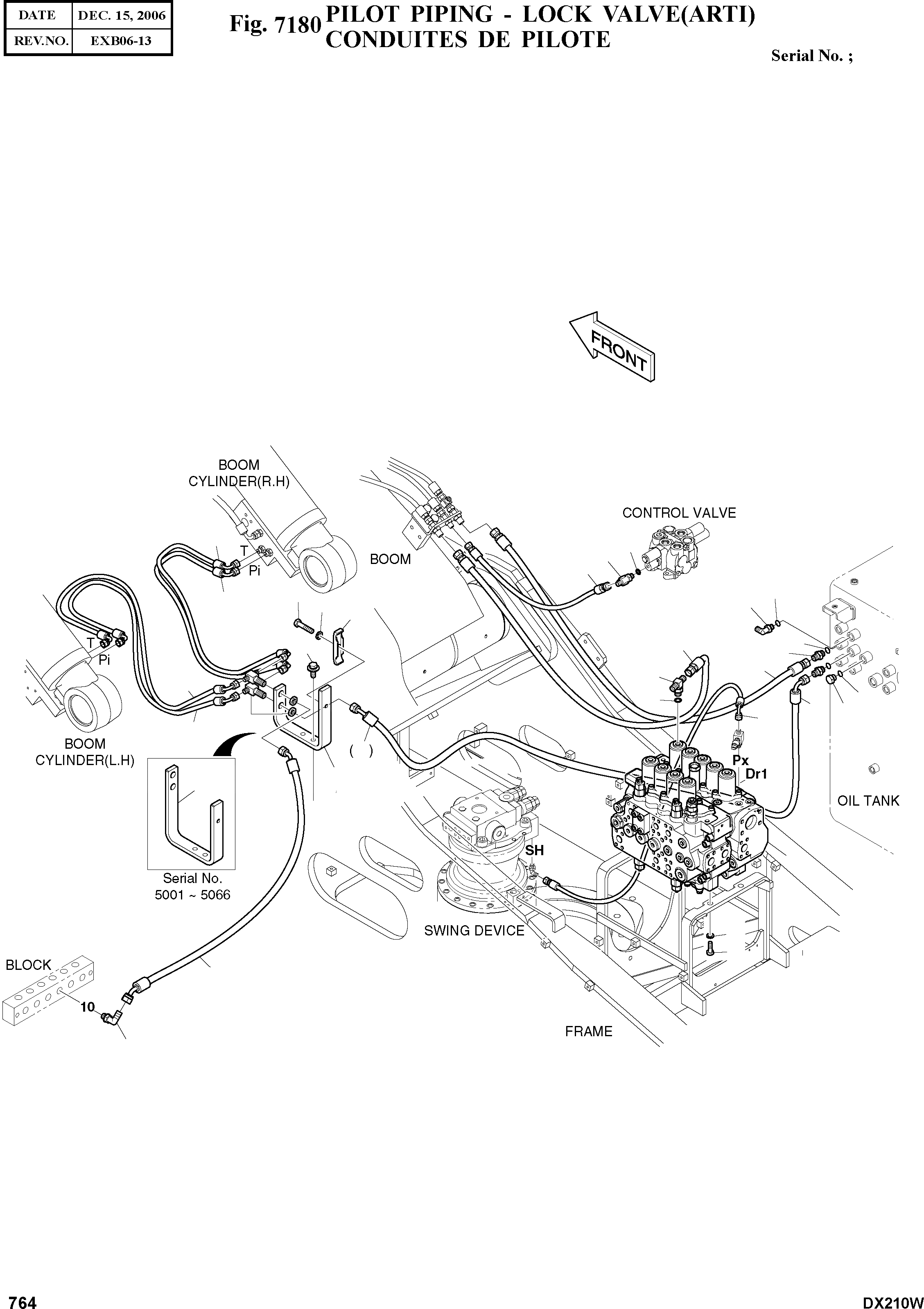 | DATE | DEC. 15, 2006 |
|---|---|
| REV.NO. | EXB06-13 |

Fig. 7180 PILOT PIPING - LOCK VALVE(ARTI)
CONDUITES DE PILOTE

Serial No. ;

FRONT

BOOM CYLINDER(R.H)

T
Pi

BOOM

CONTROL VALVE

T
Pi

BOOM CYLINDER(L.H)

( )

Px
Dr1

OIL TANK

Serial No. 5001 ~ 5066

SH

SWING DEVICE

BLOCK

10

FRAME

764

DX210W