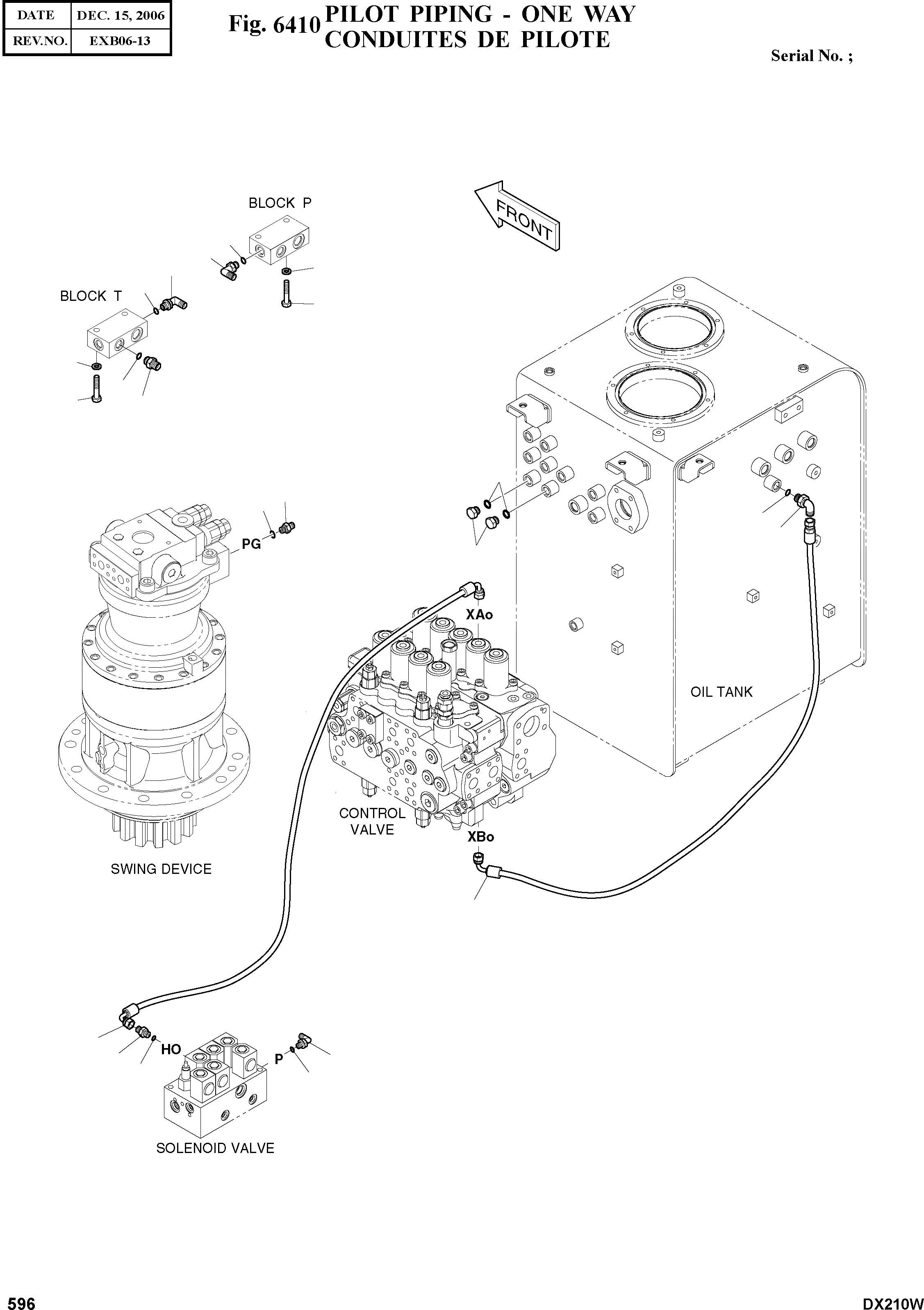 | DATE | DEC. 15, 2006 |
|---|---|
| REV.NO. | EXB06-13 |

Fig. 6410 PILOT PIPING - ONE WAY
CONDUITES DE PILOTE

Serial No. ;

BLOCK P

FRONT

BLOCK T

PG

XAo

OIL TANK

CONTROL VALVE

XBo

SWING DEVICE

HO

P

SOLENOID VALVE

596

DX210W