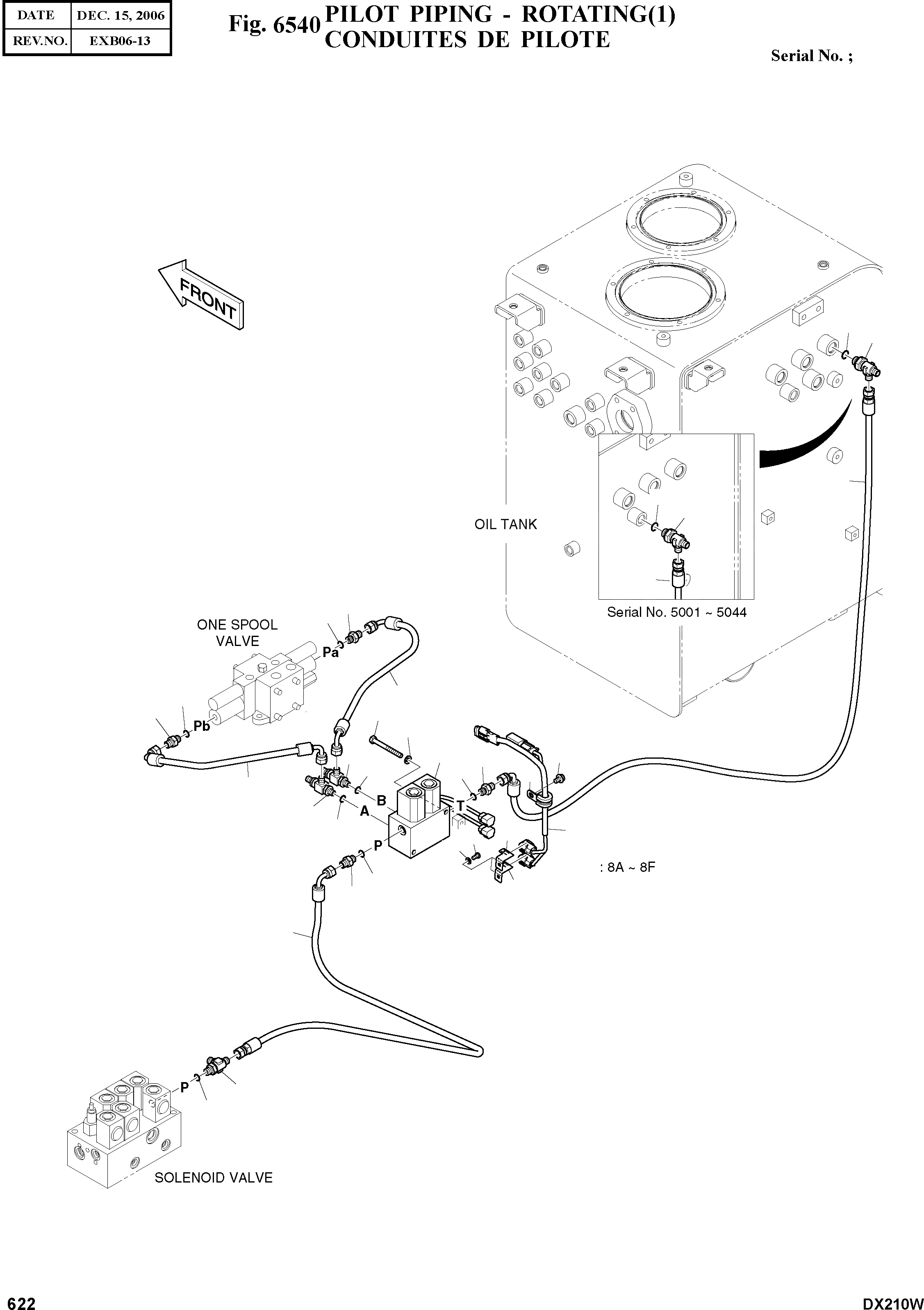 | DATE | DEC. 15, 2006 |
|---|---|
| REV.NO. | EXB06-13 |

Fig. 6540 PILOT PIPING - ROTATING(1)
CONDUITES DE PILOTE

Serial No. ;

FRONT

OIL TANK

Serial No. 5001 ~ 5044

ONE SPOOL VALVE

Pa

Pb

B

A

T

P

: 8A ~ 8F

P

SOLENOID VALVE

622

DX210W