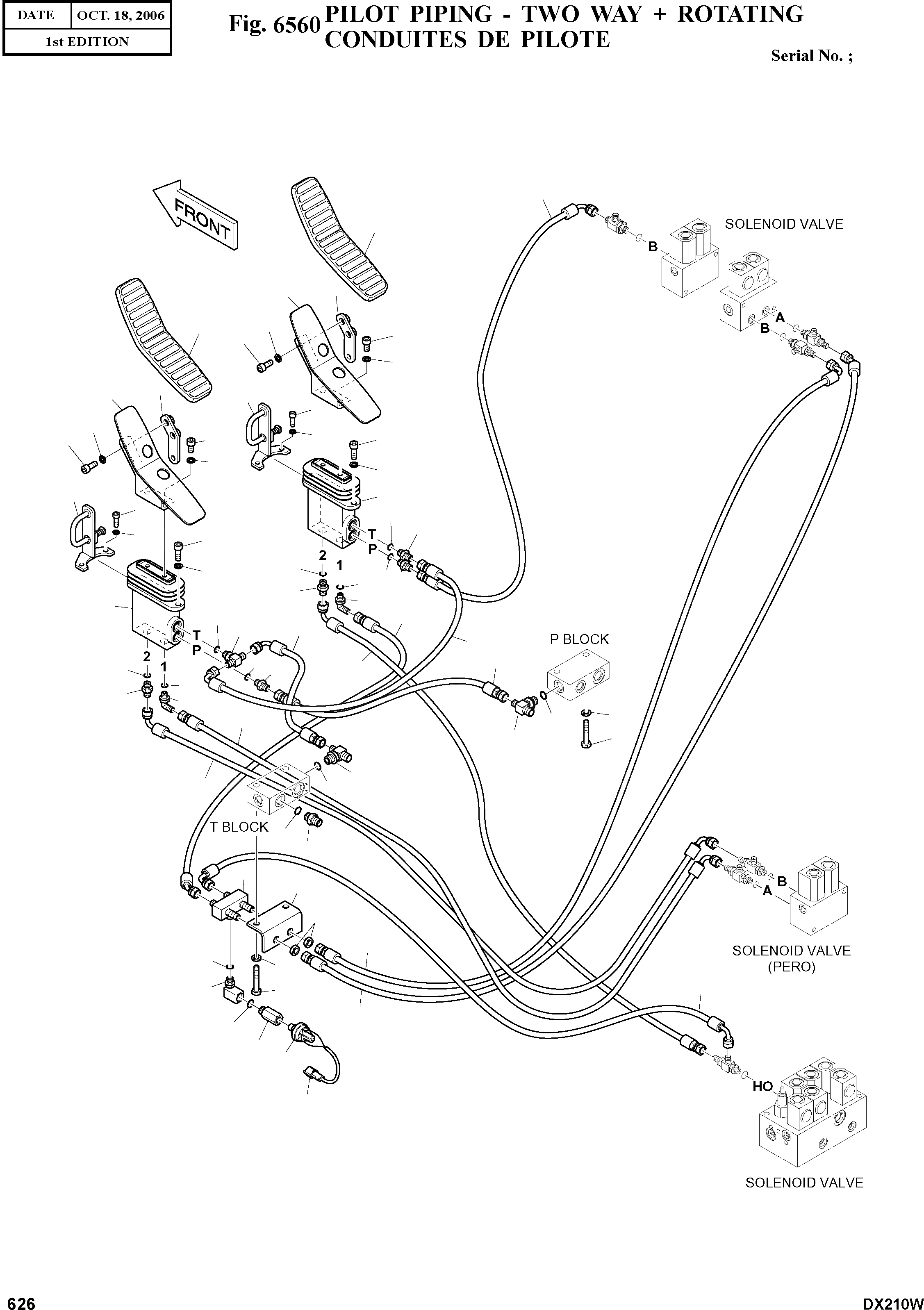 | DATE | OCT. 18, 2006 |
|---|---|
| 1st EDITION | |

Fig. 6560 PILOT PIPING - TWO WAY + ROTATING
CONDUITES DE PILOTE

Serial No. ;

FRONT

SOLENOID VALVE

B

A

B

T

P

2

1

T

P

2

1

P BLOCK

T BLOCK

B

A

SOLENOID VALVE
(PERO)

HO

SOLENOID VALVE

626

DX210W