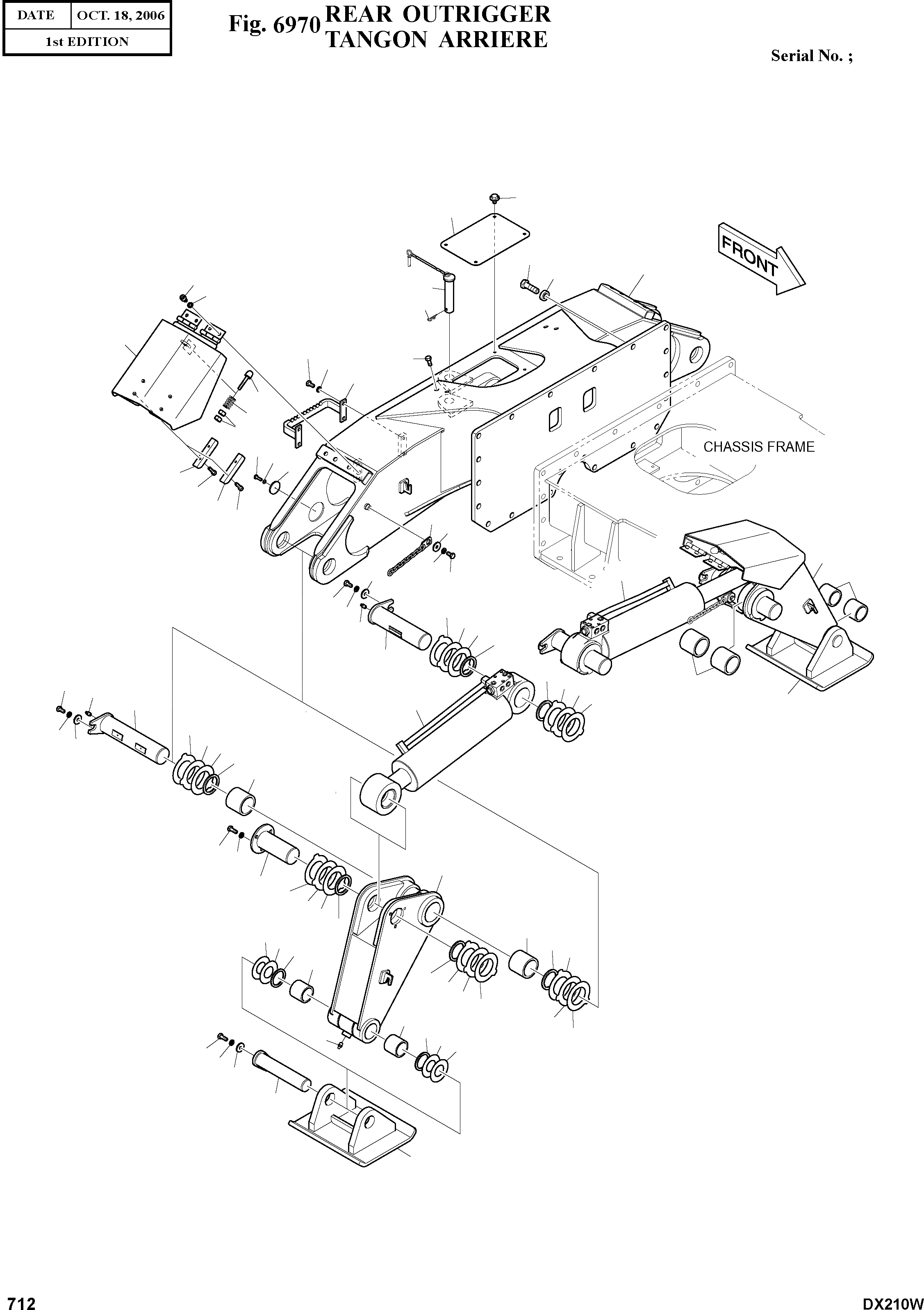 | DATE | OCT. 18, 2006 |
|---|---|
| 1st EDITION | |

Fig. 6970 REAR OUTRIGGER
TANGON ARRIERE

Serial No. ;

FRONT

CHASSIS FRAME

712

DX210W