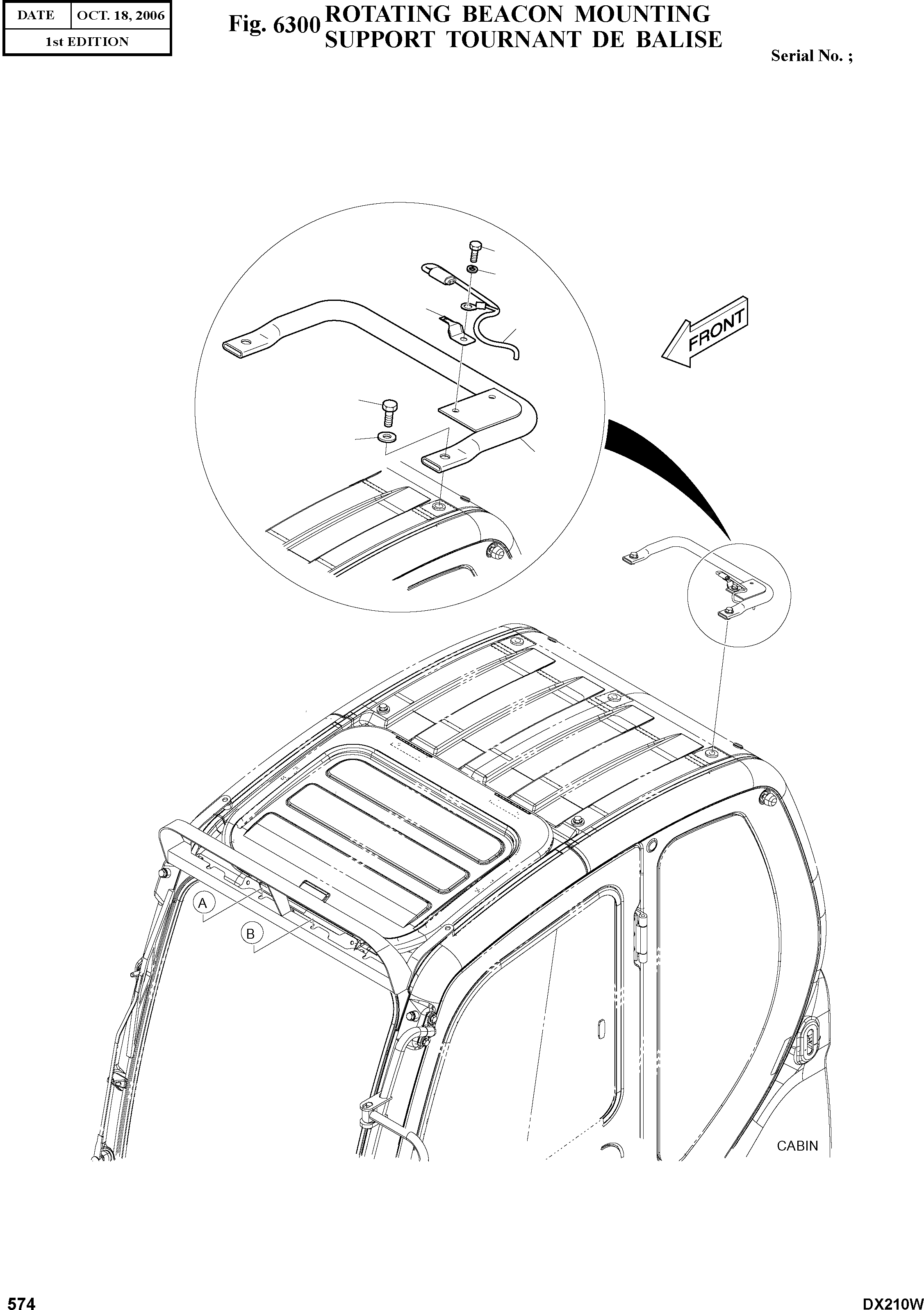 | DATE | OCT. 18, 2006 |
|---|---|
| 1st EDITION | |

Fig. 6300 ROTATING BEACON MOUNTING
SUPPORT TOURNANT DE BALISE

Serial No. ;

FRONT

A

B

CABIN

574

DX210W