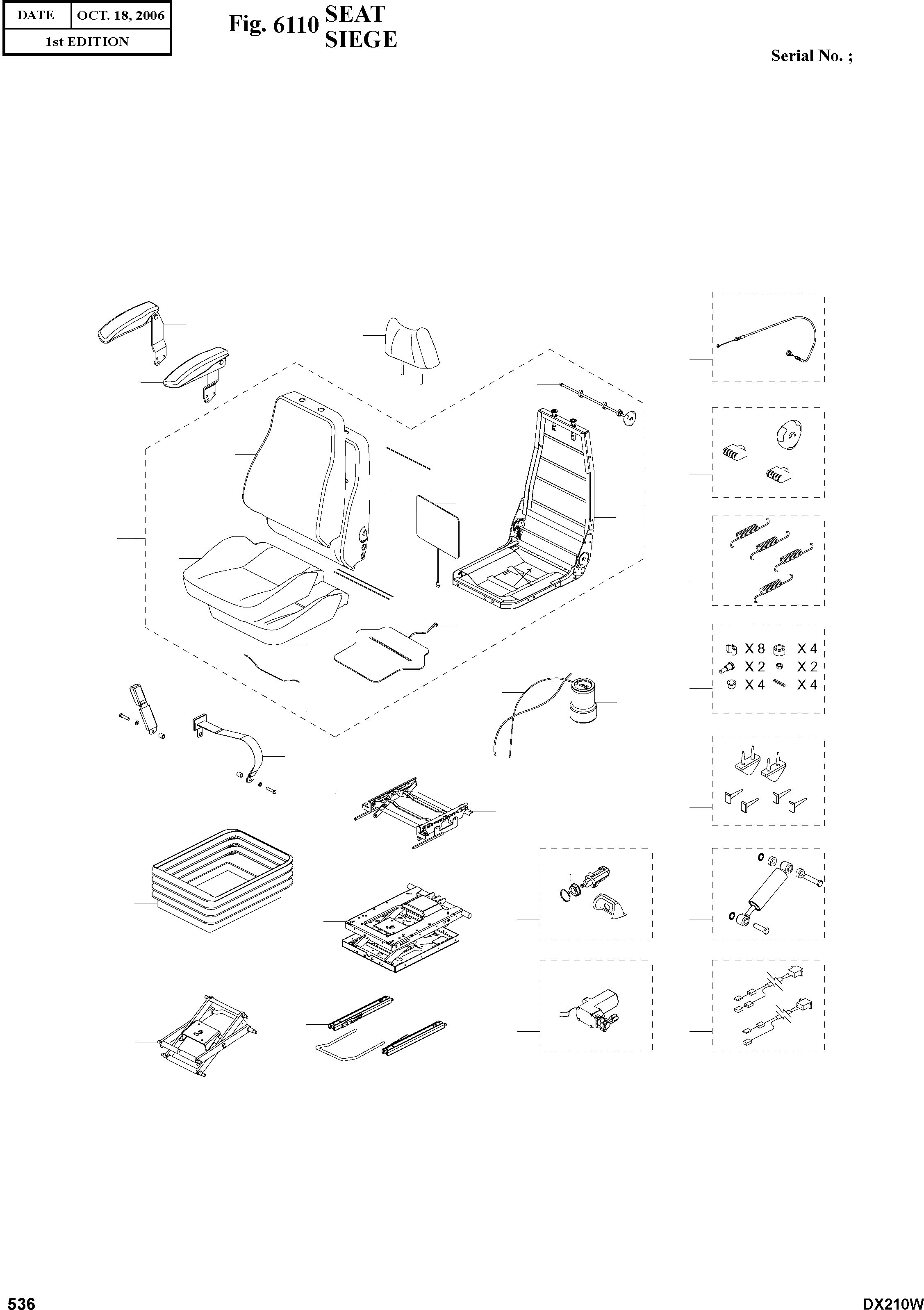 | DATE | OCT. 18, 2006 |
|---|---|
| 1st EDITION | |

Fig. 6110 SEAT
SIEGE

Serial No. ;

X 8 X 4
X 2 X 2
X 4 X 4

536

DX210W