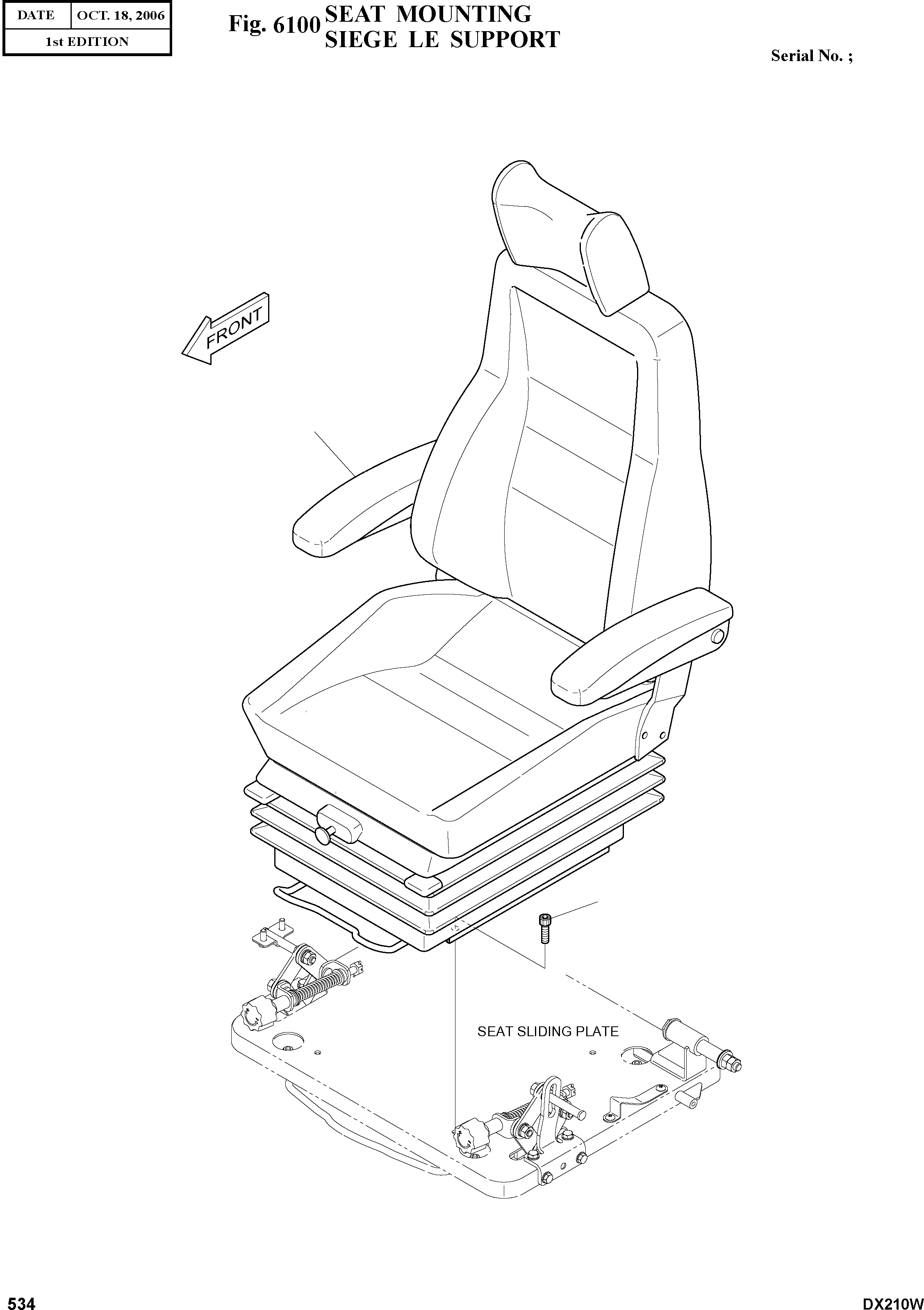 | DATE | OCT. 18, 2006 |
|---|---|
| 1st EDITION | |

Fig. 6100 SEAT MOUNTING
SIEGE LE SUPPORT

Serial No. ;

FRONT

SEAT SLIDING PLATE

534

DX210W