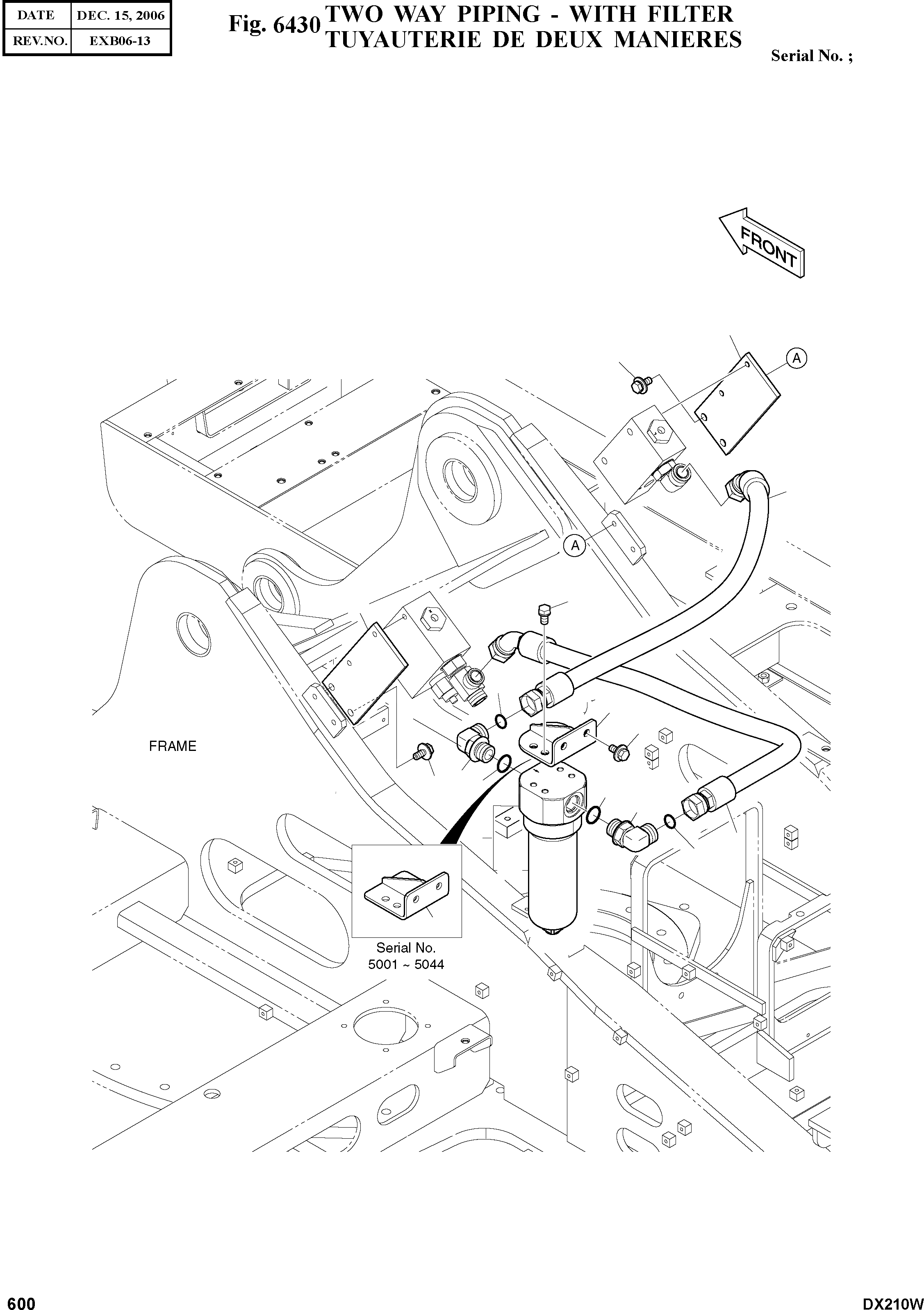 | DATE | DEC. 15, 2006 |
|---|---|
| REV.NO. | EXB06-13 |

Fig. 6430 TWO WAY PIPING - WITH FILTER
TUYAUTERIE DE DEUX MANIERES

Serial No. ;

FRONT

A

A

FRAME

Serial No.
5001 ~ 5044

600

DX210W