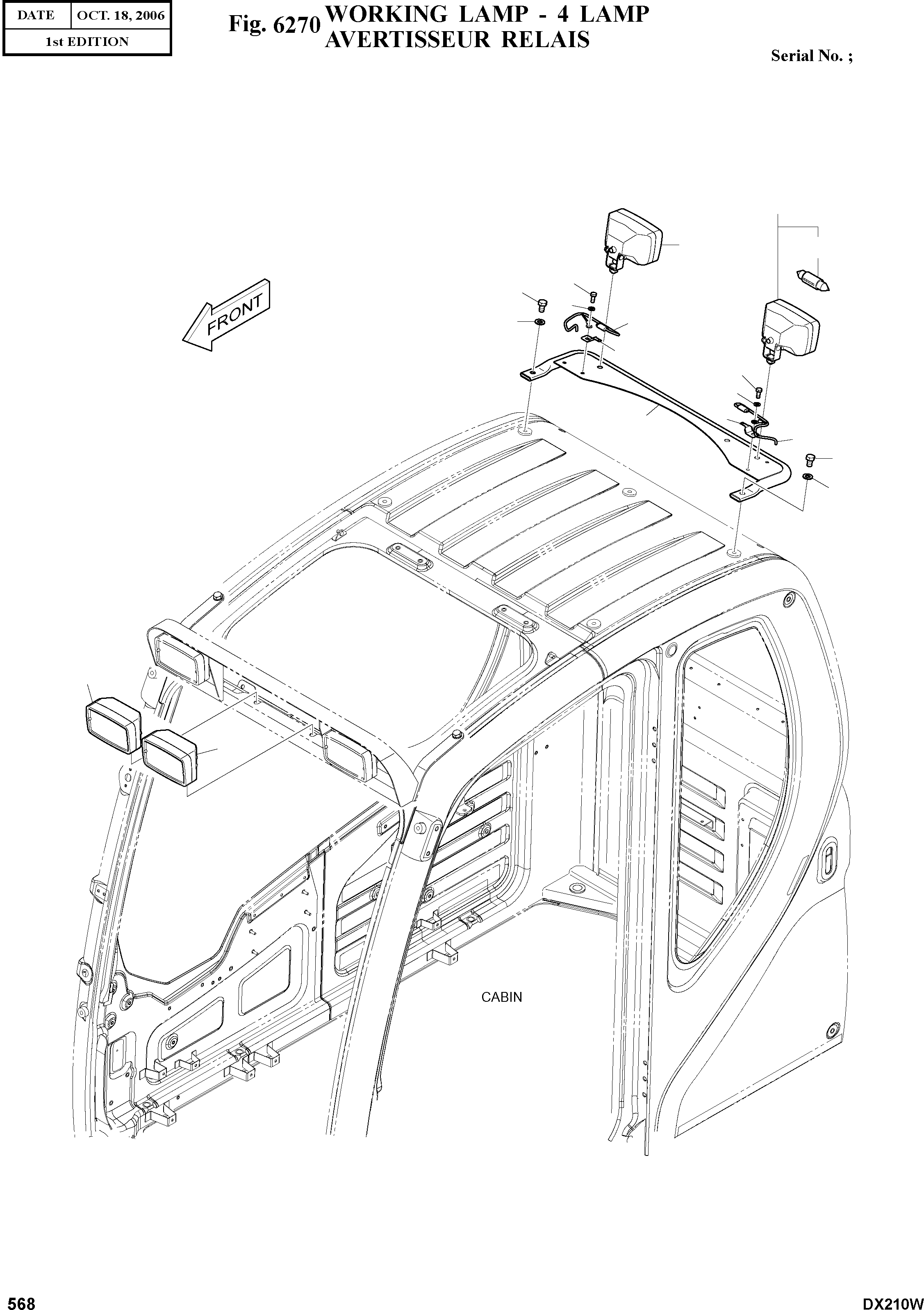 | DATE | OCT. 18, 2006 |
|---|---|
| 1st EDITION | |

Fig. 6270 WORKING LAMP - 4 LAMP
AVERTISSEUR RELAIS

Serial No. ;

FRONT

CABIN

568

DX210W