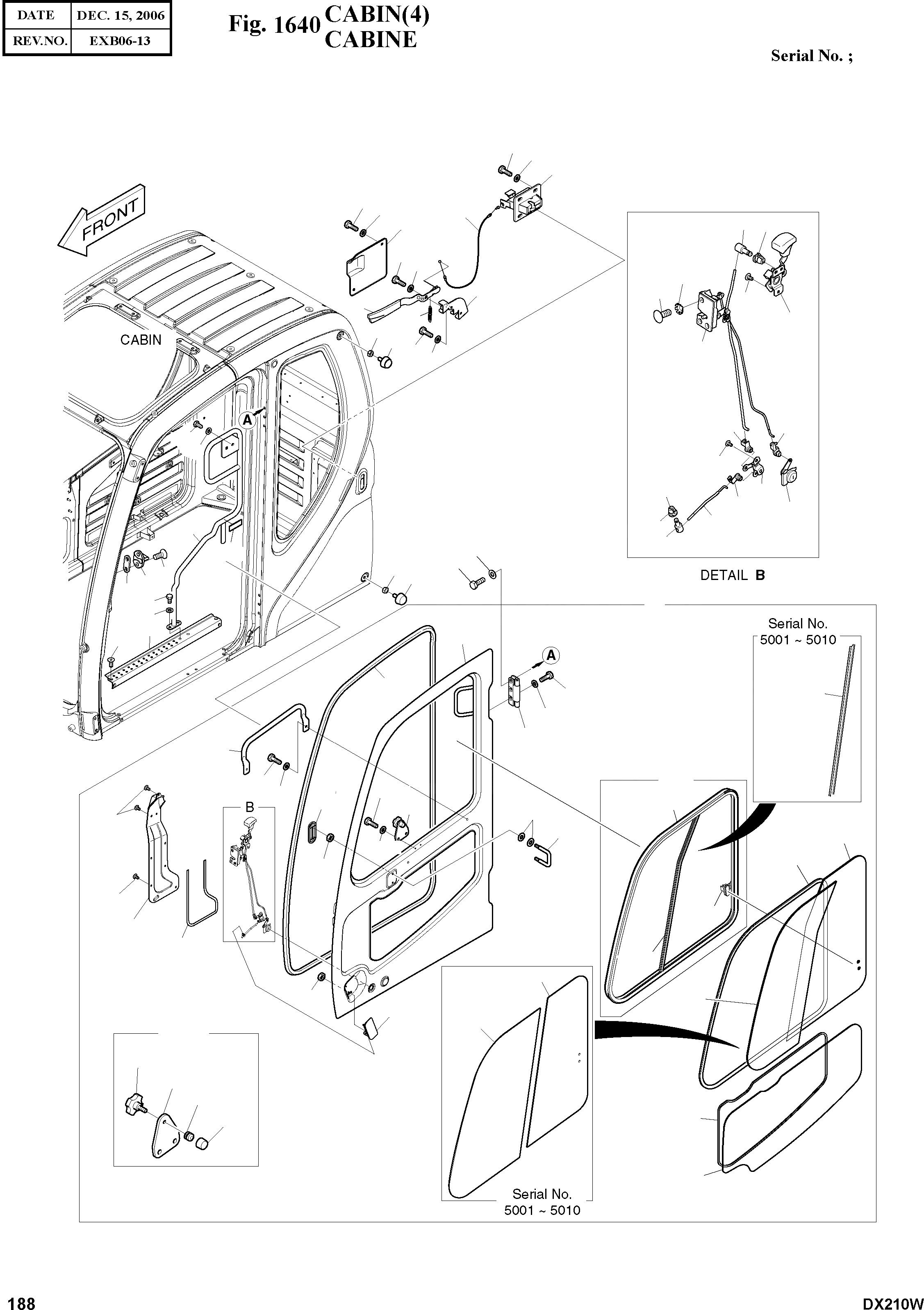 | DATE | DEC. 15, 2006 |
|---|---|
| REV.NO. | EXB06-13 |

Fig. 1640 CABIN(4)
CABINE

Serial No. ;

FRONT

CABIN

A

DETAIL B

Serial No.
5001 ~ 5010

A

B

Serial No.
5001 ~ 5010

188

DX210W