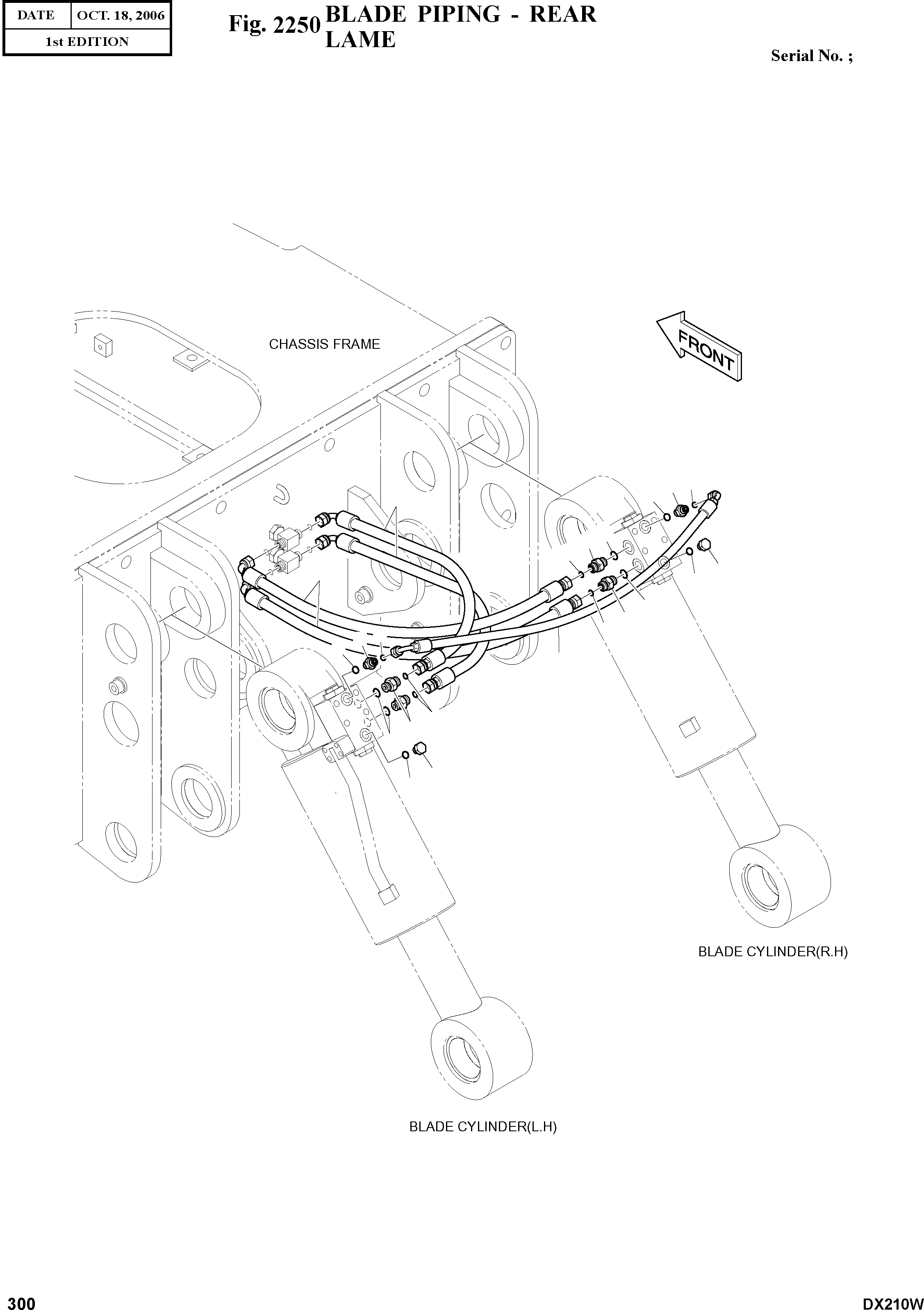 | DATE | OCT. 18, 2006 |
|---|---|
| 1st EDITION | |

Fig. 2250 BLADE PIPING - REAR LAME

Serial No. ;

CHASSIS FRAME

FRONT

BLADE CYLINDER(R.H)

BLADE CYLINDER(L.H)

300

DX210W