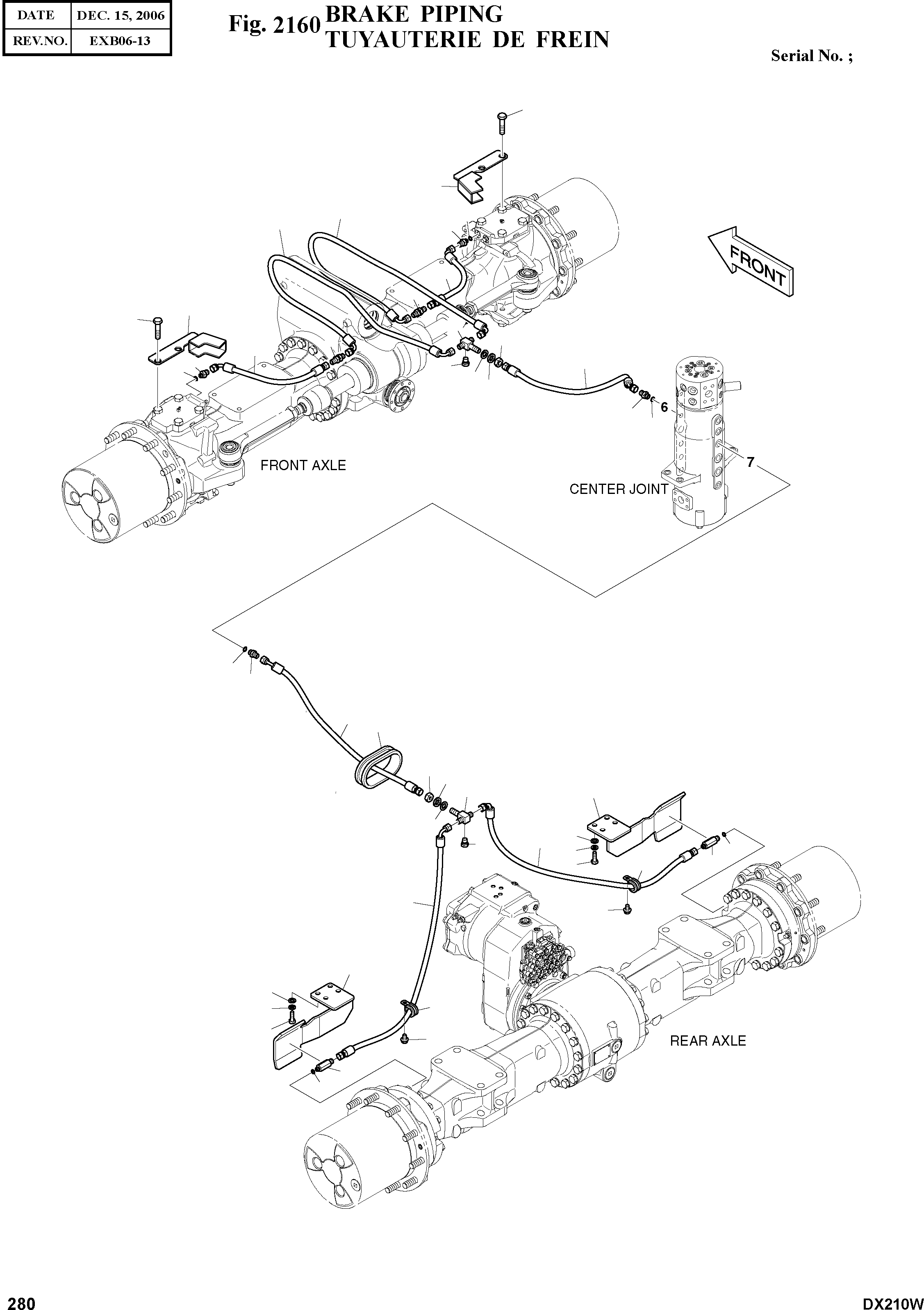 | DATE | DEC. 15, 2006 |
|---|---|
| REV.NO. | EXB06-13 |

Fig. 2160 BRAKE PIPING
TUYAUTERIE DE FREIN

Serial No. ;

FRONT

6

7

FRONT AXLE

CENTER JOINT

REAR AXLE

280

DX210W