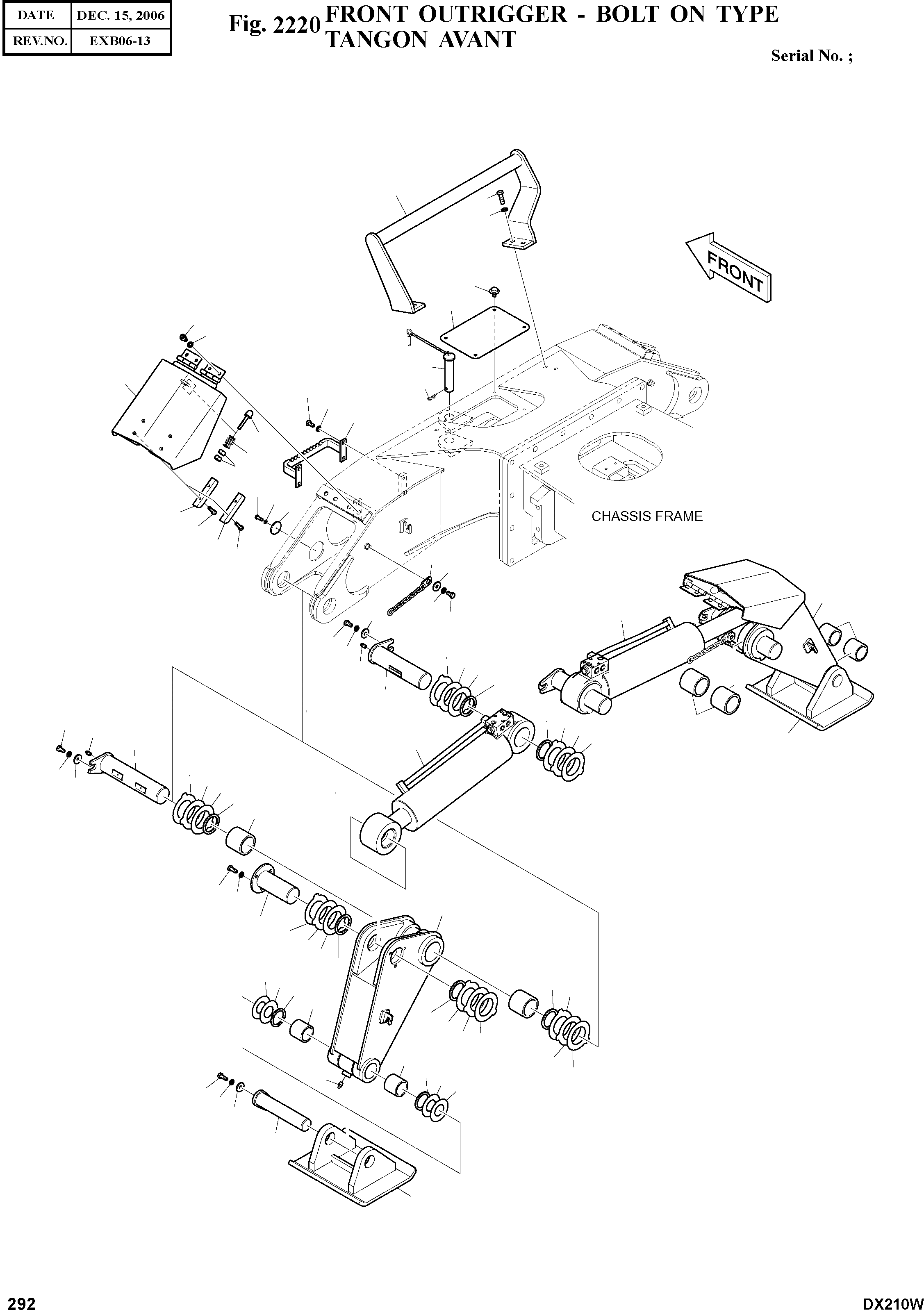 | DATE | DEC. 15, 2006 |
|---|---|
| REV.NO. | EXB06-13 |

Fig. 2220 FRONT OUTRIGGER - BOLT ON TYPE
TANGON AVANT

Serial No. ;

FRONT

CHASSIS FRAME

292

DX210W