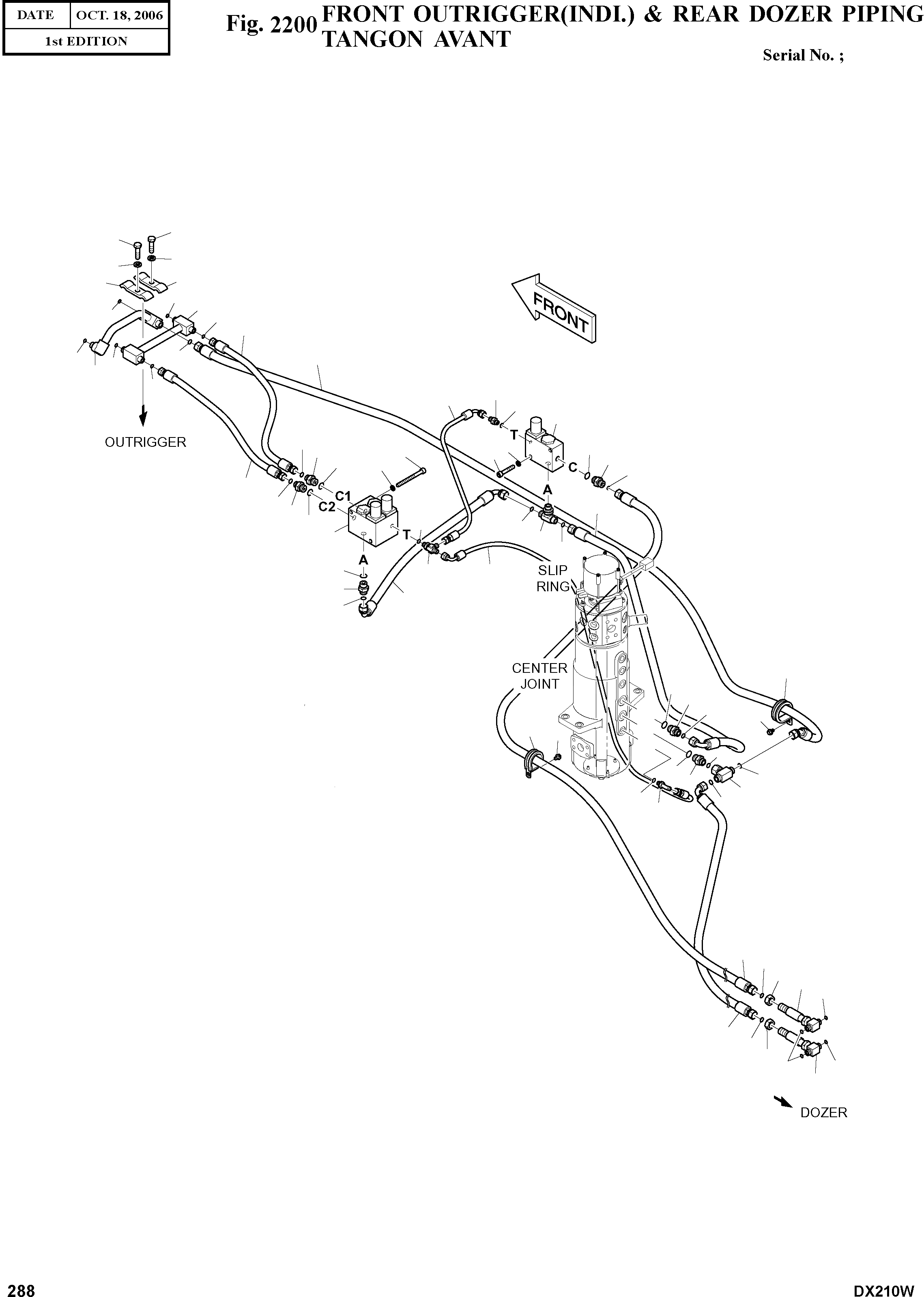 | DATE | OCT. 18, 2006 |
|---|---|
| 1st EDITION | |

Fig. 2200 FRONT OUTRIGGER(INDI.) & REAR DOZER PIPING TANGON AVANT

Serial No. ;

FRONT

OUTRIGGER

T

C

A

C1

C2

T

A

SLIP RING

CENTER JOINT

DOZER

288

DX210W