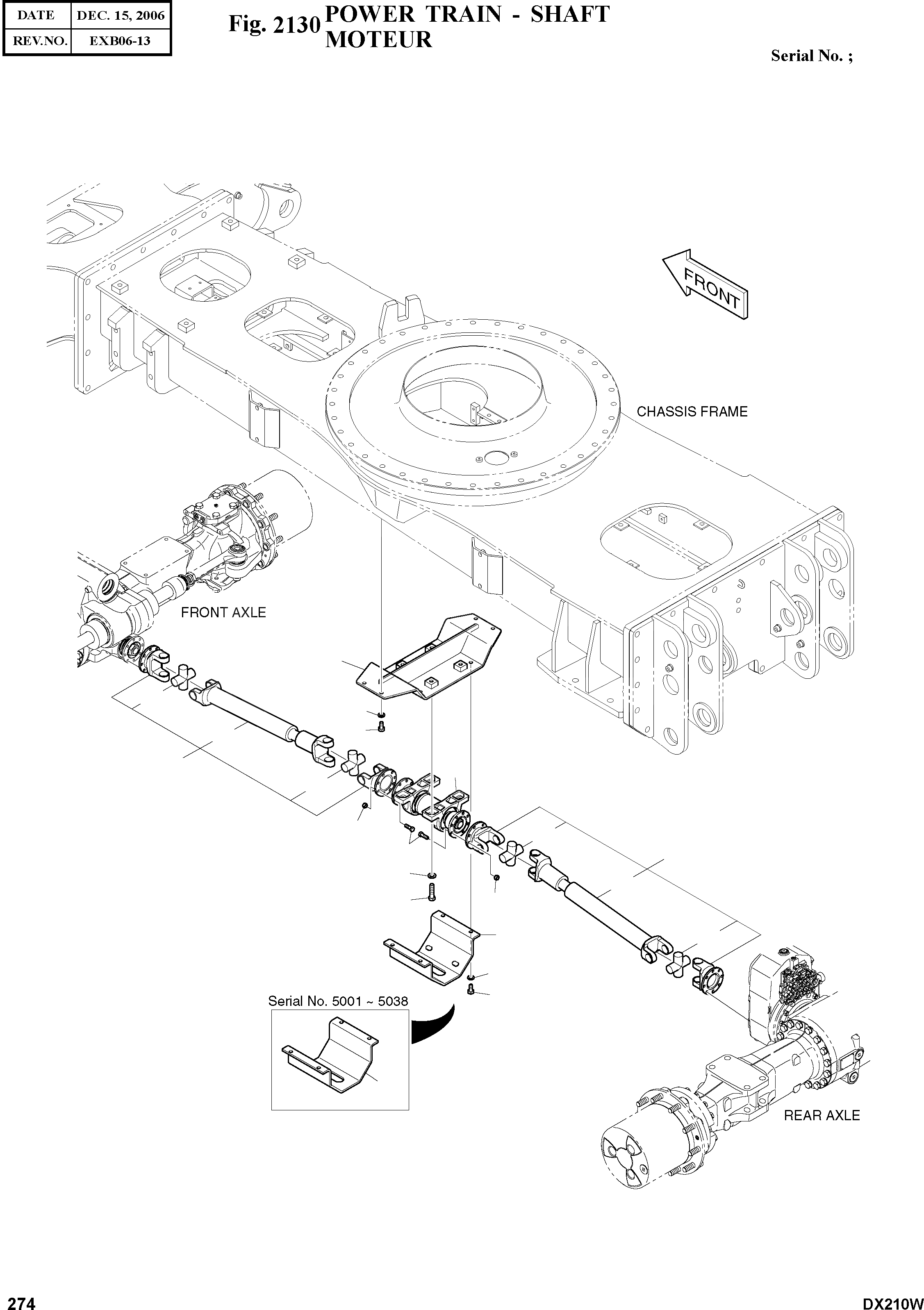 | DATE | DEC. 15, 2006 |
|---|---|
| REV.NO. | EXB06-13 |

Fig. 2130 POWER TRAIN - SHAFT MOTEUR

Serial No. ;

FRONT

CHASSIS FRAME

FRONT AXLE

Serial No. 5001 ~ 5038

REAR AXLE

274

DX210W