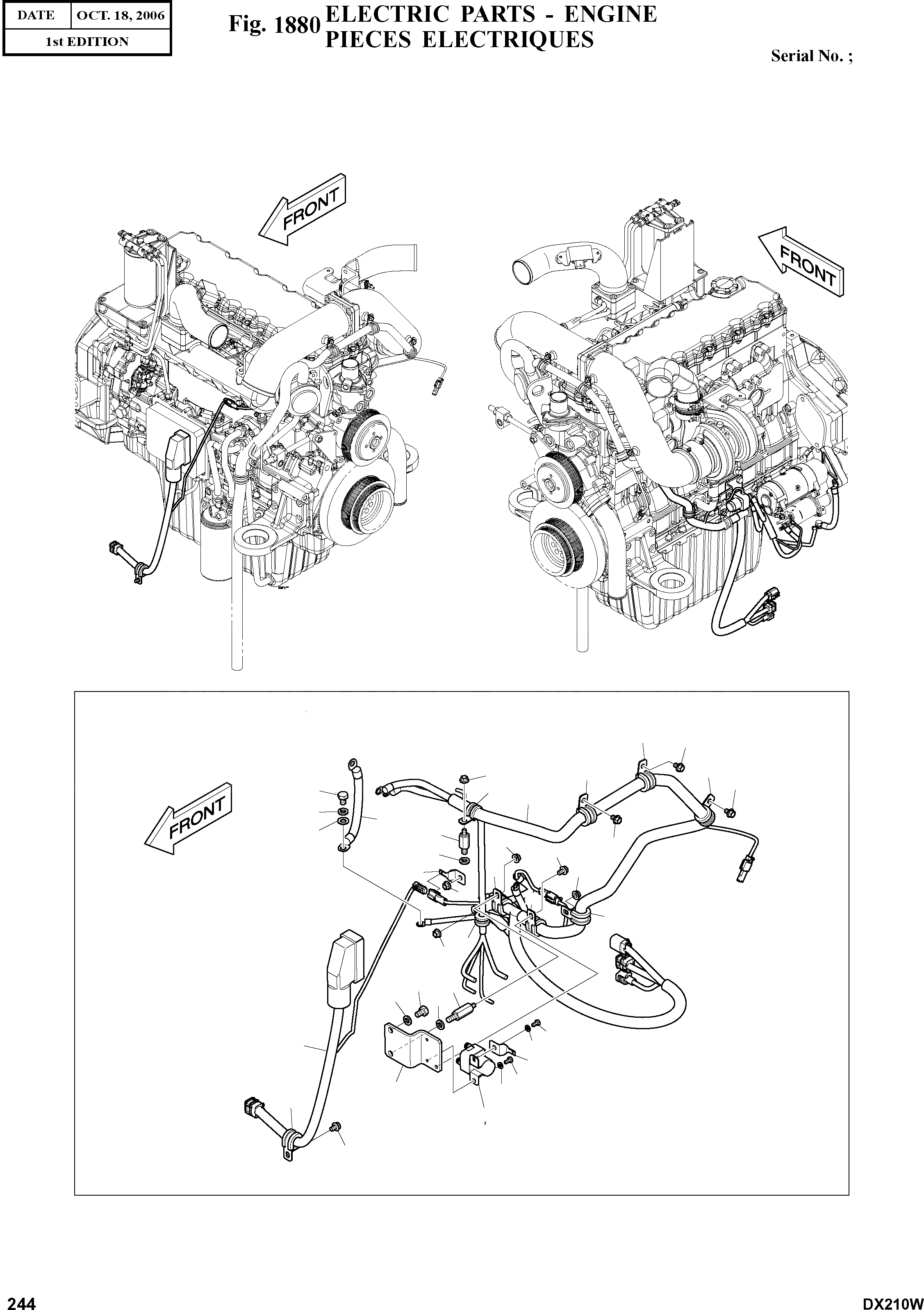 | DATE | OCT. 18, 2006 |
|---|---|
| 1st EDITION | |

Fig. 1880 ELECTRIC PARTS - ENGINE
PIECES ELECTRIQUES

Serial No. ;

FRONT

FRONT

FRONT

244

DX210W