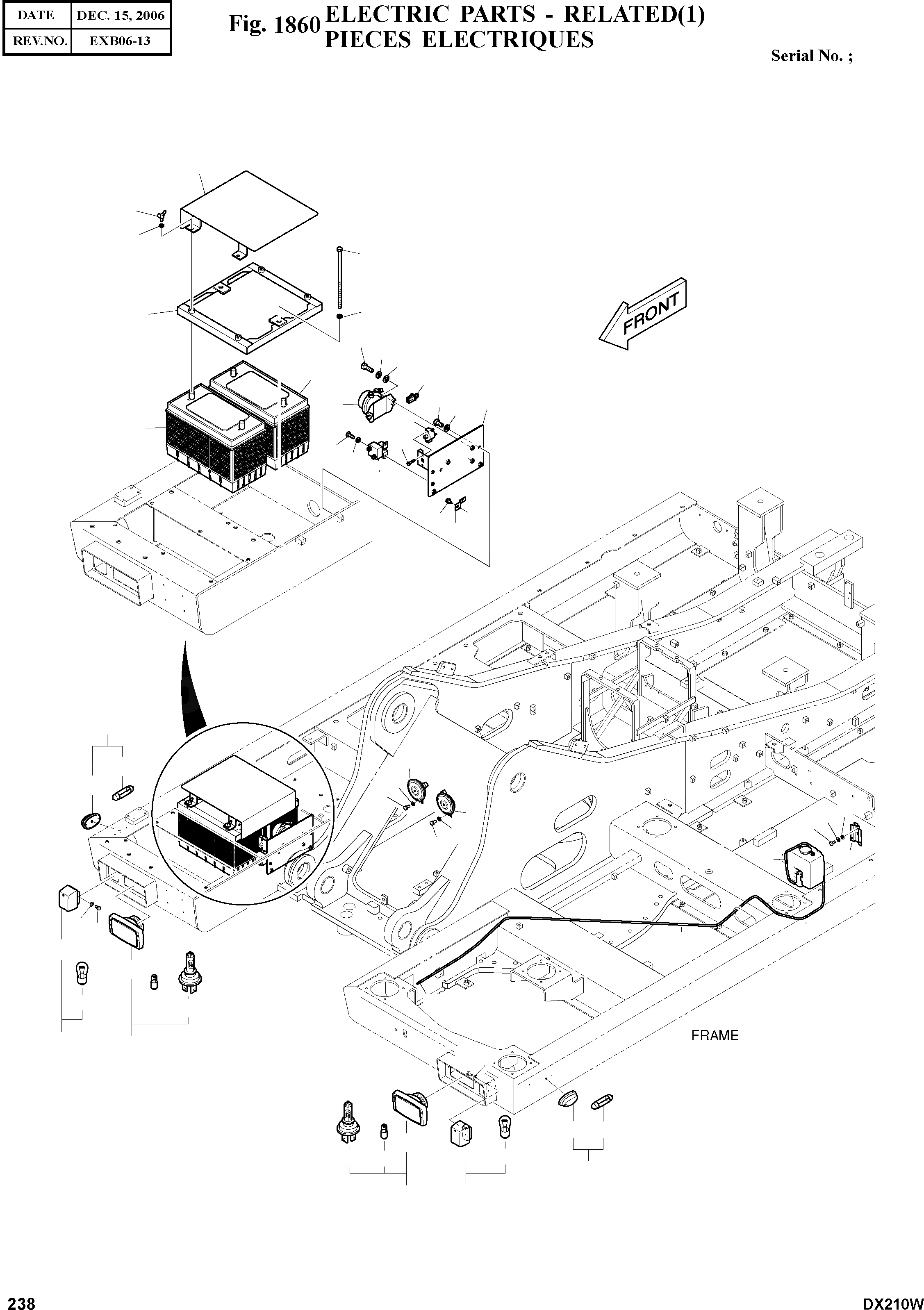 | DATE | DEC. 15, 2006 |
|---|---|
| REV.NO. | EXB06-13 |

Fig. 1860 ELECTRIC PARTS - RELATED(1)
PIECES ELECTRIQUES

Serial No. ;

FRONT

FRAME

238

DX210W