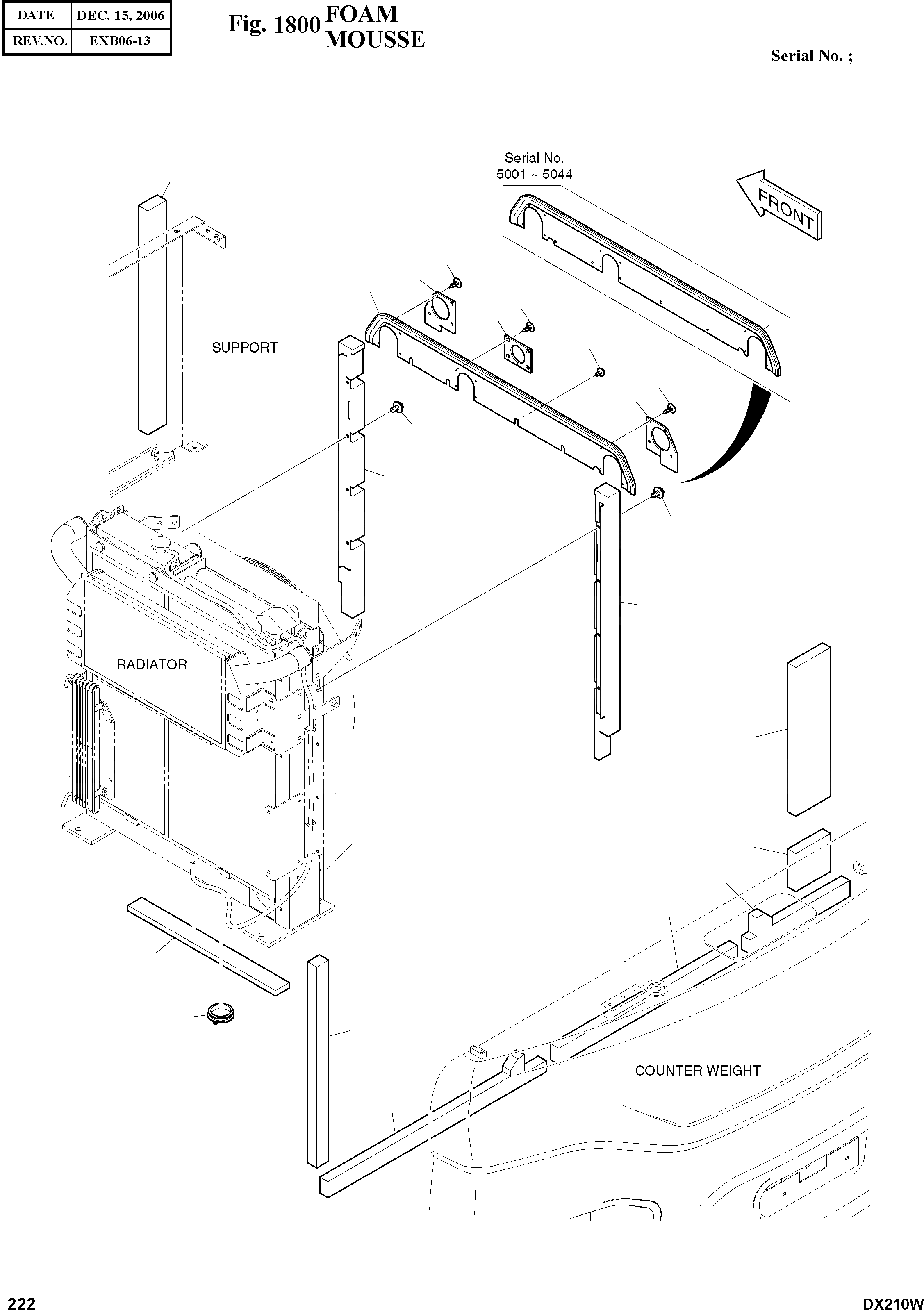 | DATE | DEC. 15, 2006 |
|---|---|
| REV.NO. | EXB06-13 |

Fig. 1800 FOAM
MOUSSE

Serial No. ;

Serial No.
5001 ~ 5044

FRONT

SUPPORT

RADIATOR

COUNTER WEIGHT

222

DX210W