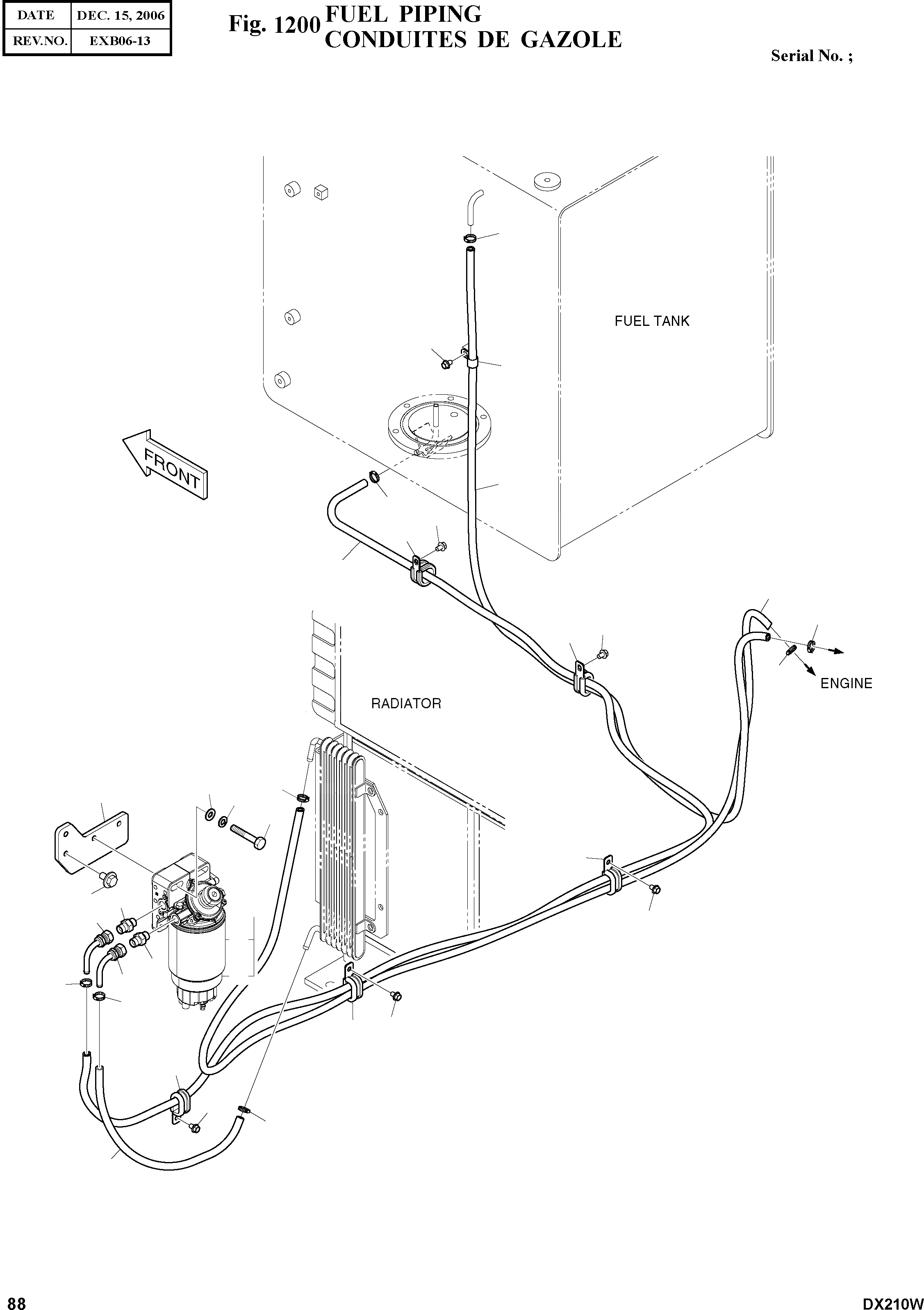 | DATE | DEC. 15, 2006 |
|---|---|
| REV.NO. | EXB06-13 |

Fig. 1200 FUEL PIPING
CONDUITES DE GAZOLE

Serial No. ;

FUEL TANK

FRONT

RADIATOR

ENGINE

88

DX210W