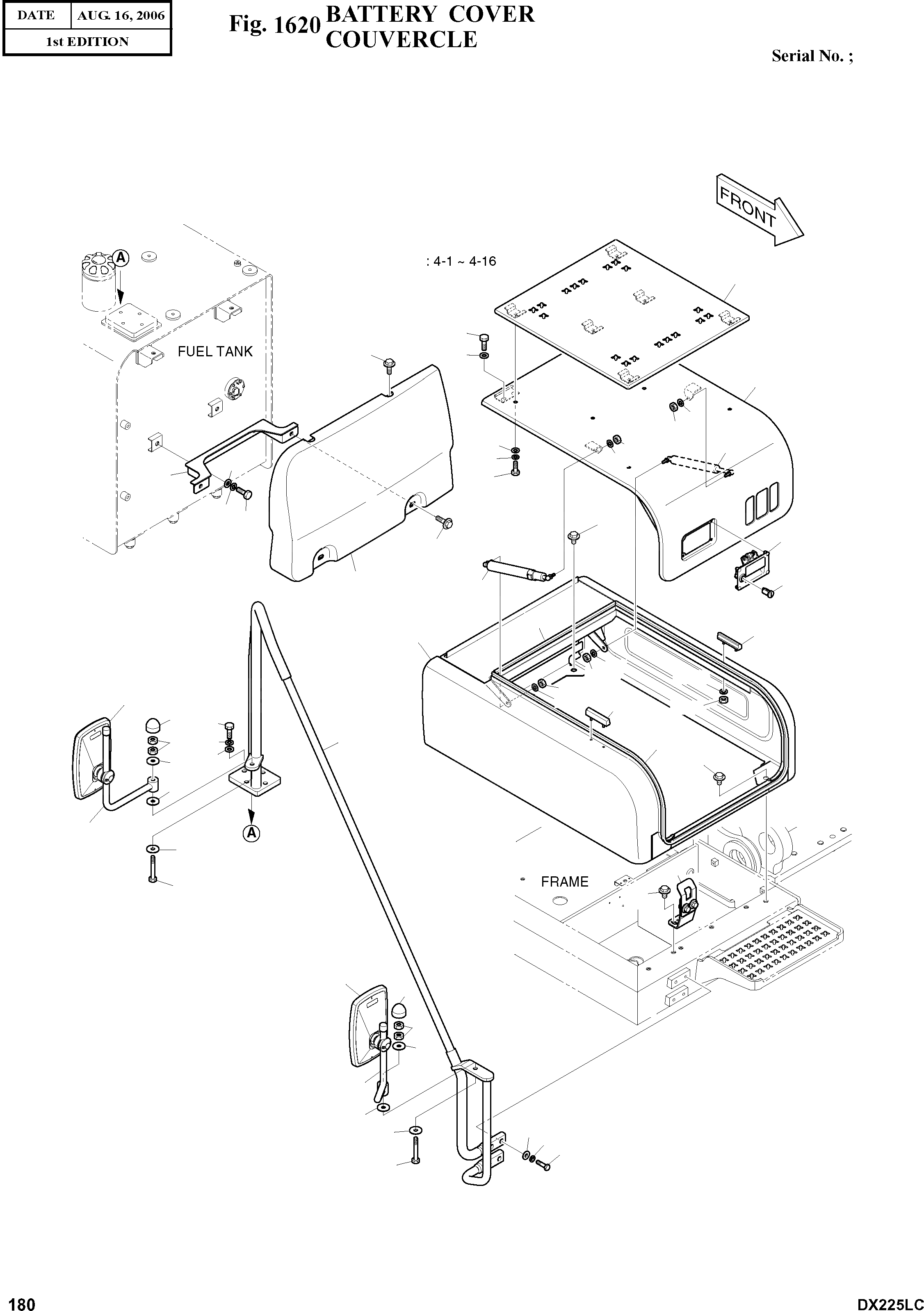 | DATE | AUG. 16, 2006 |
|---|---|
| 1st EDITION | |

Fig. 1620 BATTERY COVER COUVERCLE

Serial No. ;

FRONT

: 4-1 ~ 4-16

A

FUEL TANK

A

FRAME

180

DX225LC