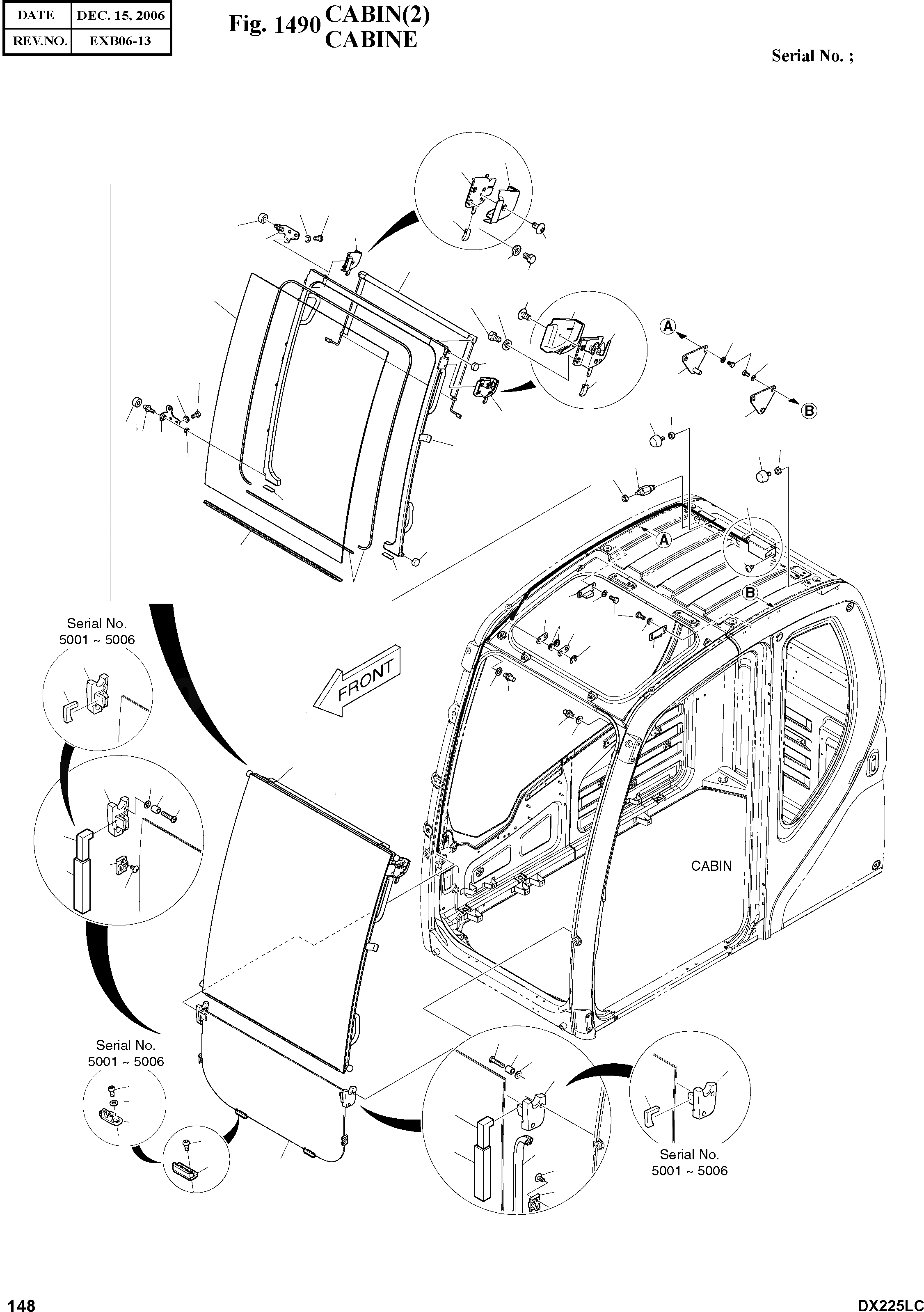 | DATE | DEC. 15, 2006 |
|---|---|
| REV.NO. | EXB06-13 |

Fig. 1490 CABIN(2)
CABINE

Serial No. ;

A

B

A

B

Serial No.
5001 ~ 5006

FRONT

CABIN

Serial No.
5001 ~ 5006

Serial No.
5001 ~ 5006

148

DX225LC