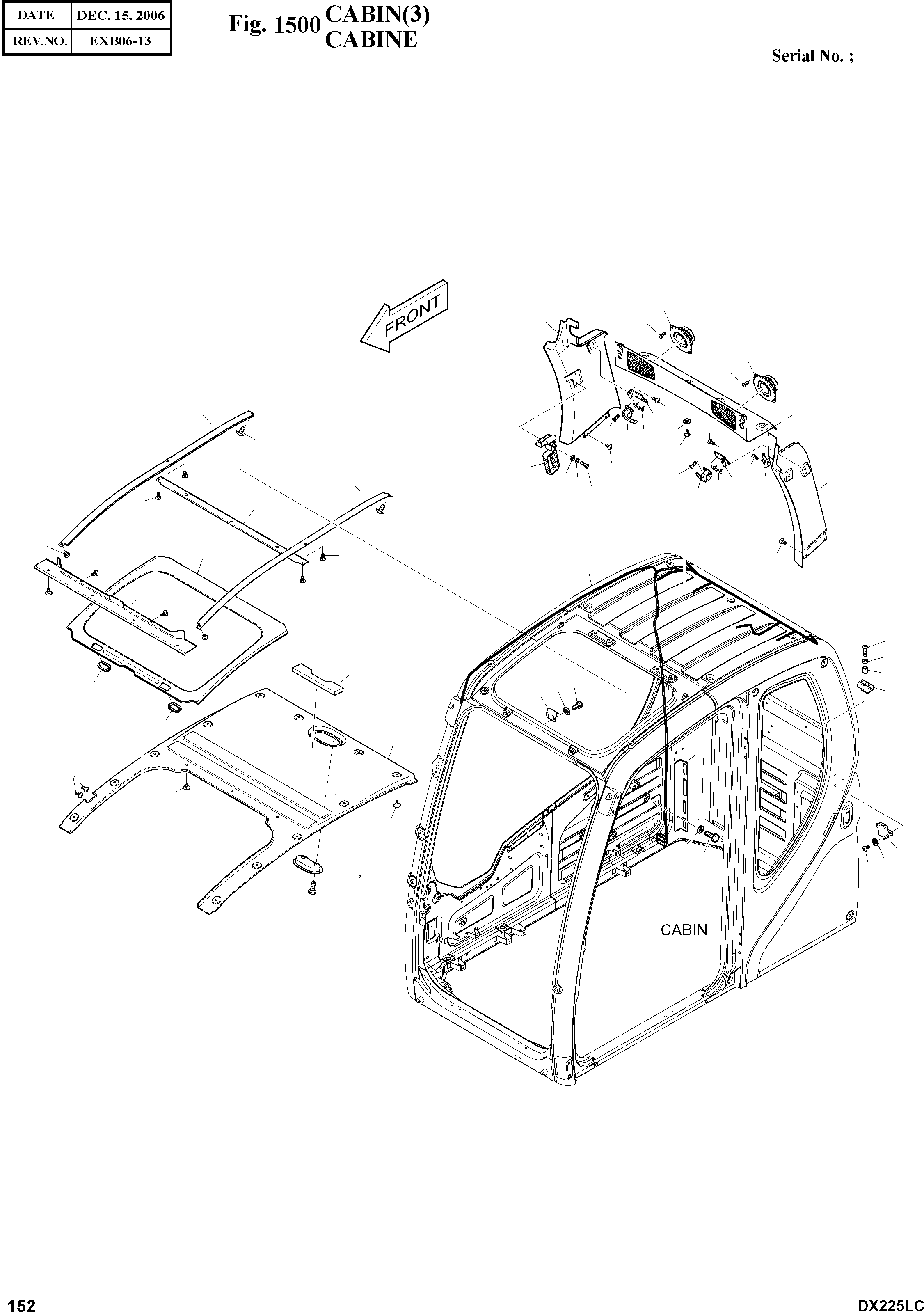 | DATE | DEC. 15, 2006 |
|---|---|
| REV.NO. | EXB06-13 |

Fig. 1500 CABIN(3)
CABINE

Serial No. ;

FRONT

CABIN

152

DX225LC