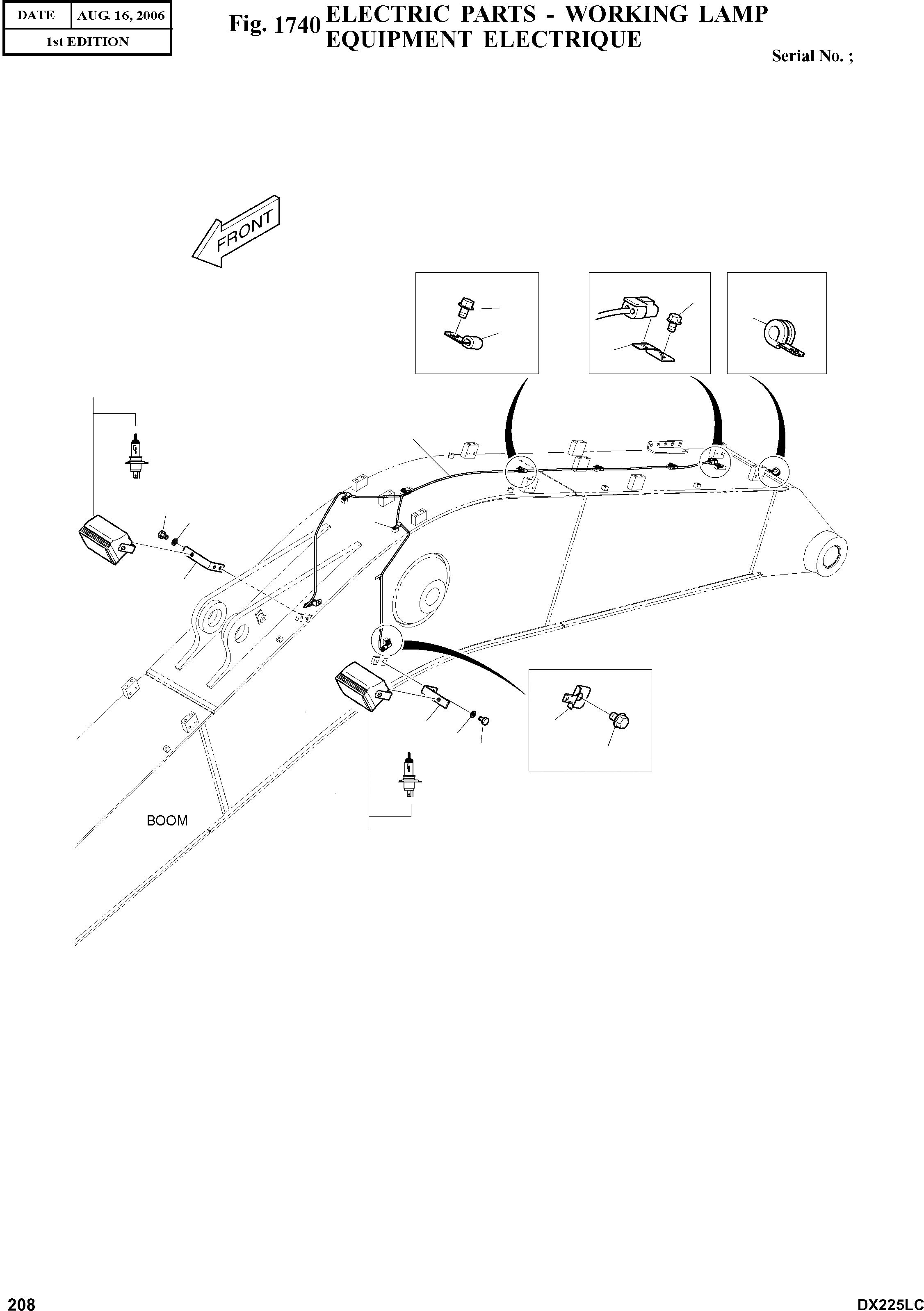 | DATE | AUG. 16, 2006 |
|---|---|
| 1st EDITION | |

Fig. 1740 ELECTRIC PARTS - WORKING LAMP
EQUIPMENT ELECTRIQUE

Serial No. ;

FRONT

BOOM

208

DX225LC